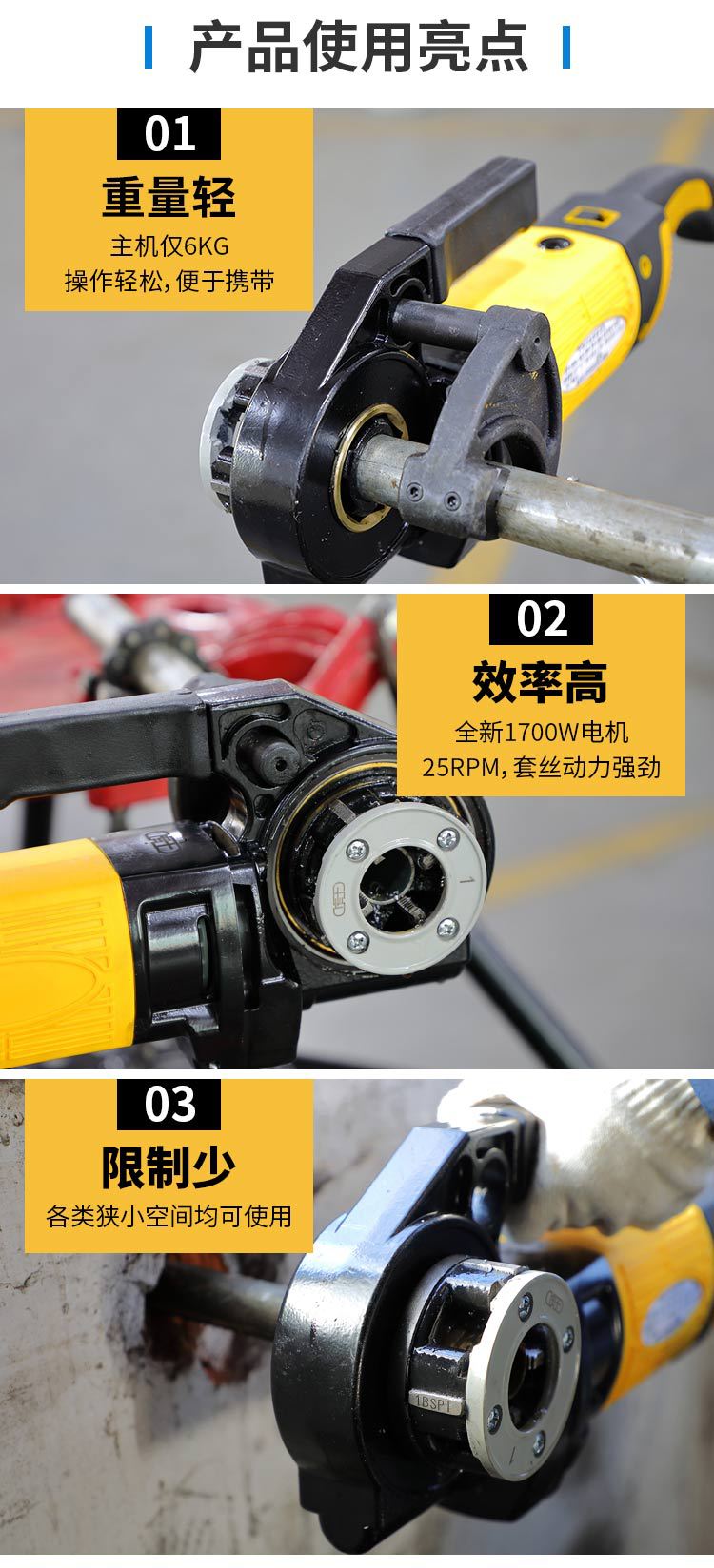 产品使用亮点

01
重量轻
主机仅6KG
操作轻松，便于携带

02
效率高
全新1700W电机
25RPM，套丝动力强劲

1

03
限制少
各类狭小空间均可使用

1BSPT