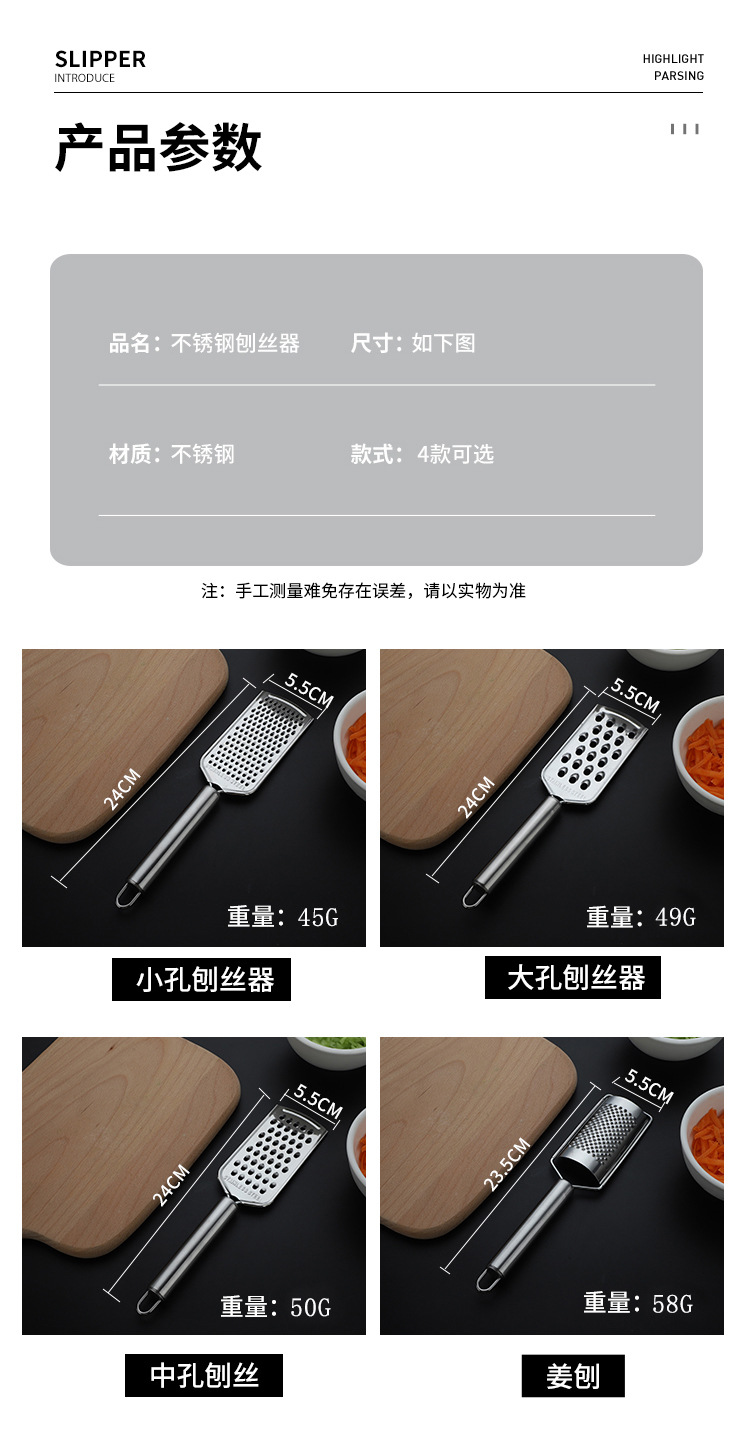 SLIPPER
INTRODUCE

HIGHLIGHT
PARSING

产品参数

品名：不锈钢刨丝器　尺寸：如下图

材质：不锈钢　款式：4款可选

注：手工测量难免存在误差，请以实物为准

5.5CM
24CM
重量：45G
小孔刨丝器

5.5CM
24CM
重量：49G
大孔刨丝器

5.5CM
24CM
重量：50G
中孔刨丝

5.5CM
23.5CM
重量：58G
姜刨