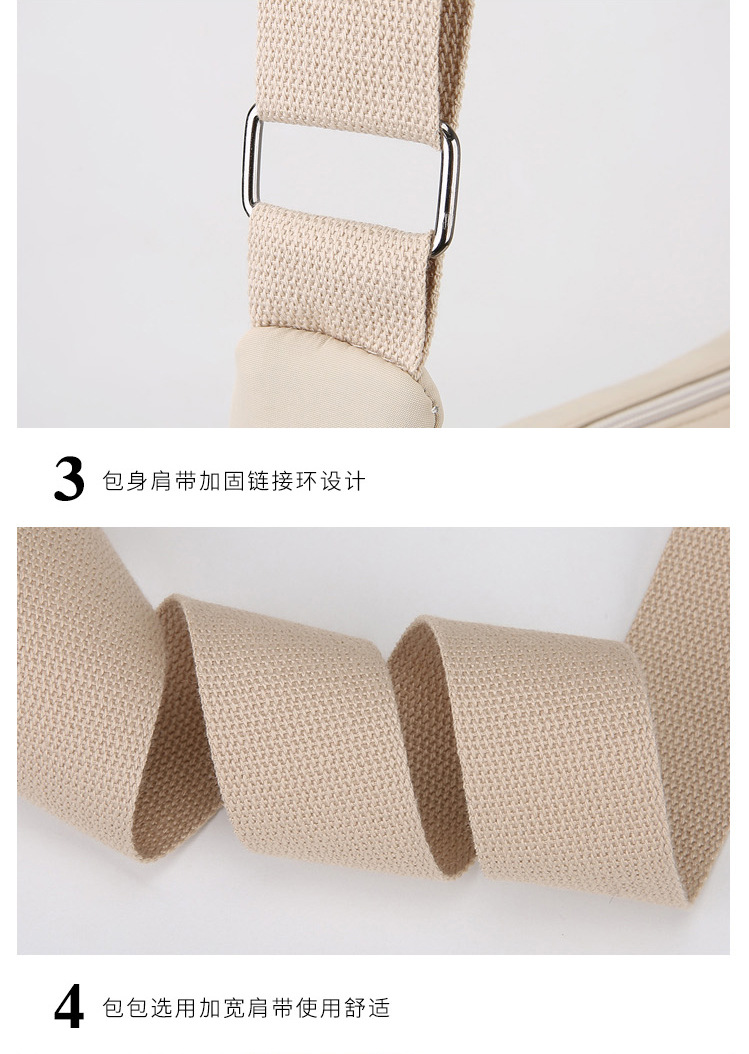 3 包身肩带加固链接环设计

4 包包选用加宽肩带使用舒适