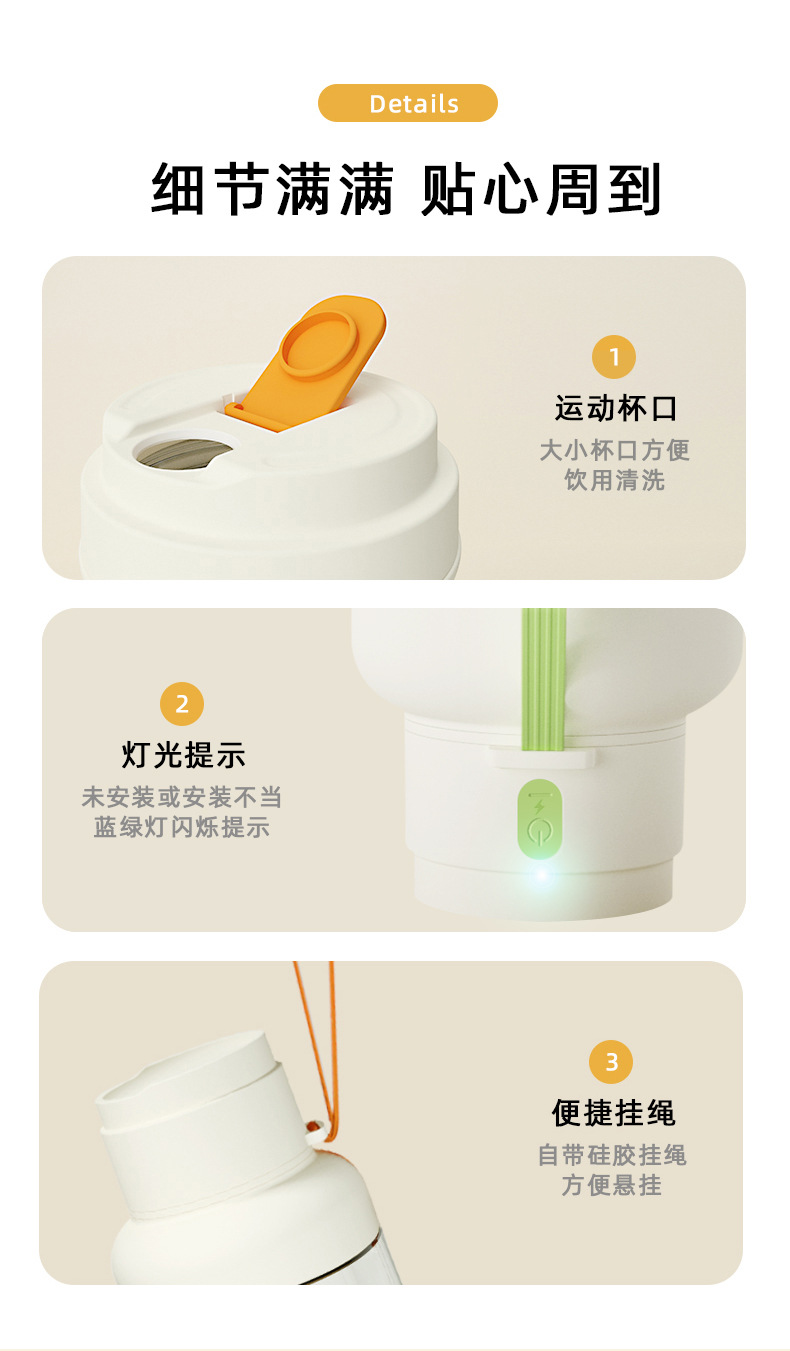 Details

细节满满 贴心周到

1

运动杯口

大小杯口方便
饮用清洗

2

灯光提示

未安装或安装不当
蓝绿灯闪烁提示

3

便捷挂绳

自带硅胶挂绳
方便悬挂