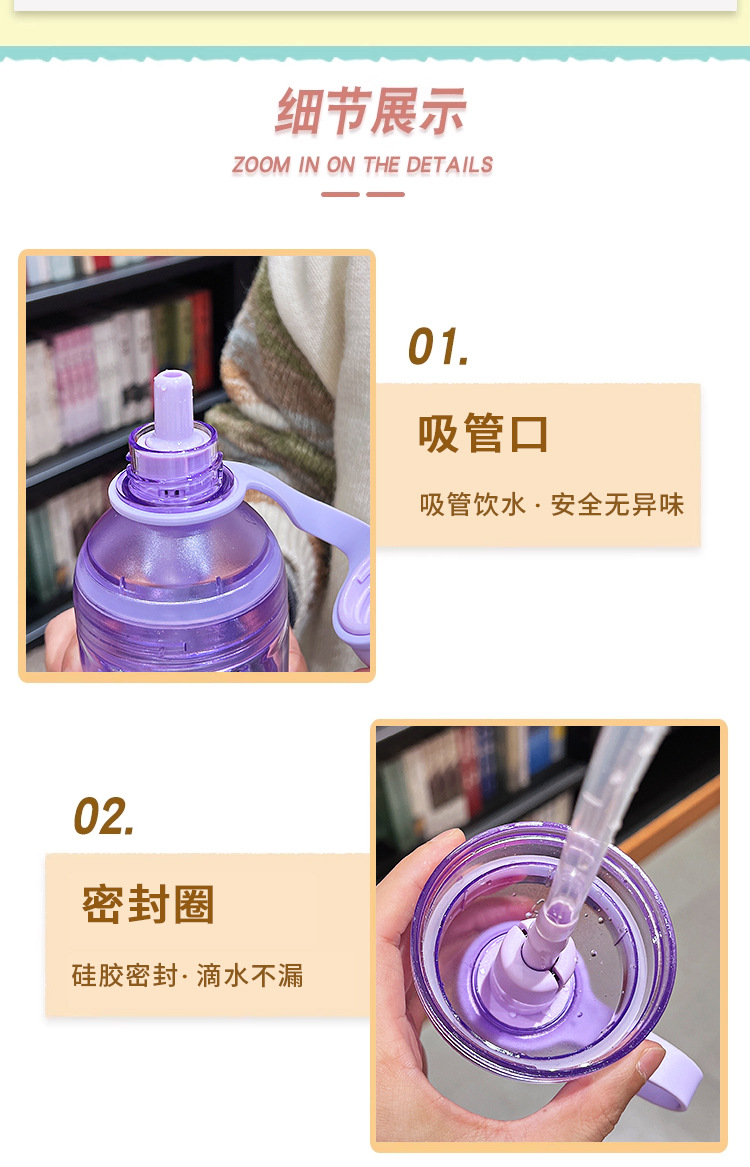 细节展示
ZOOM IN ON THE DETAILS

01.
吸管口
吸管饮水 · 安全无异味

02.
密封圈
硅胶密封· 滴水不漏