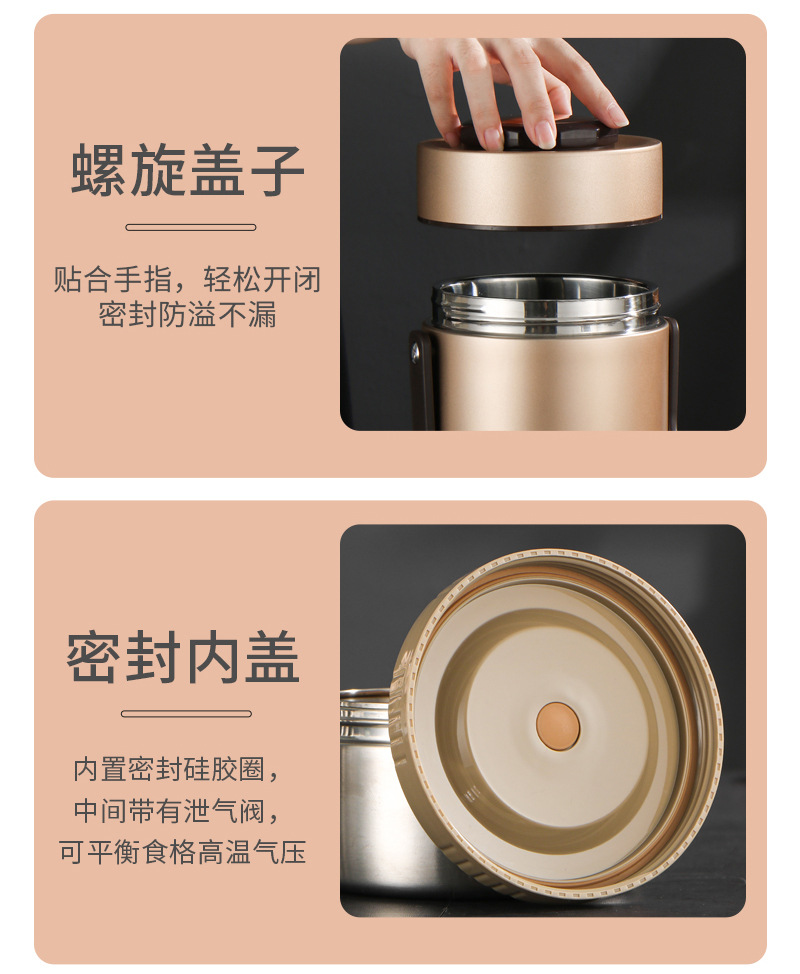 螺旋盖子

贴合手指，轻松开闭
密封防溢不漏

密封内盖

内置密封硅胶圈，
中间带有泄气阀，
可平衡食格高温气压