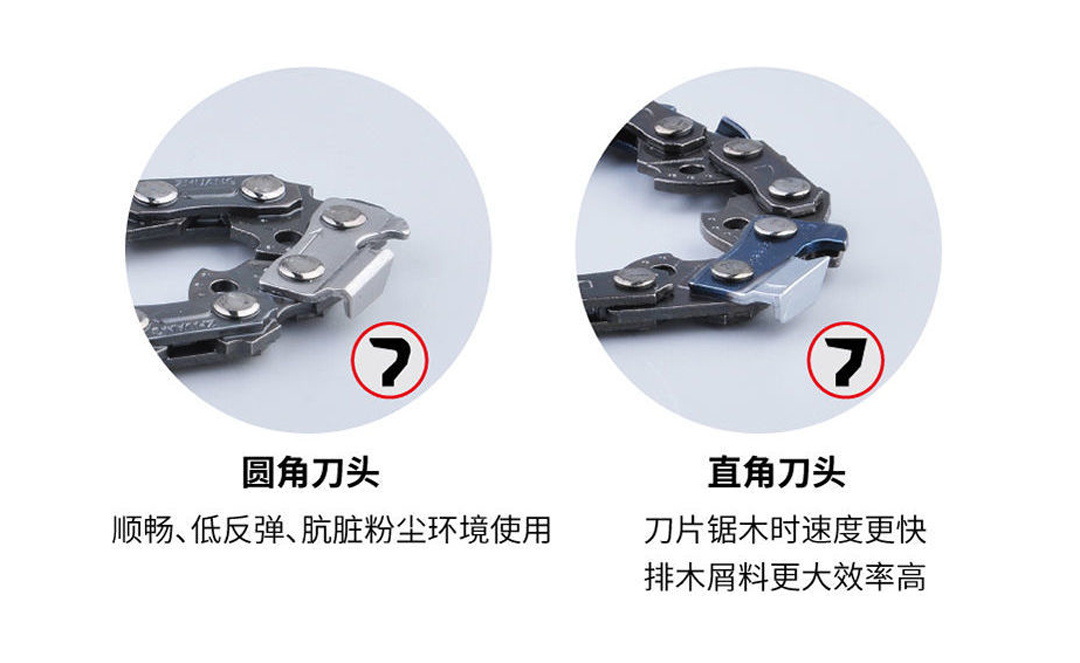 圆角刀头

顺畅、低反弹、肮脏粉尘环境使用

直角刀头

刀片锯木时速度更快
排木屑料更大效率高