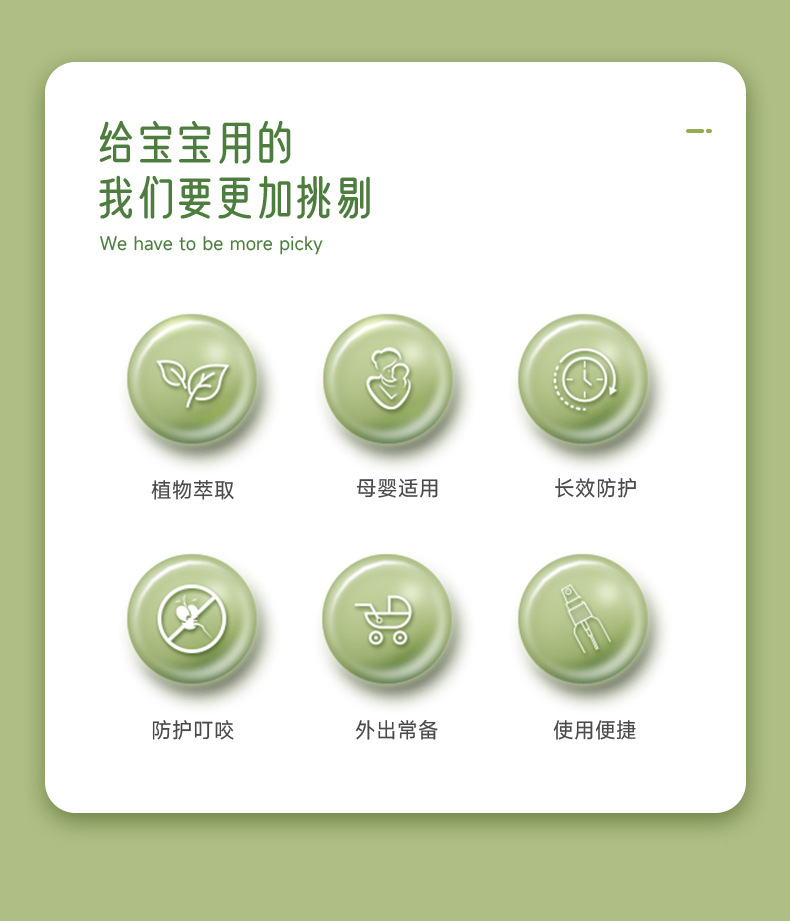 给宝宝用的
我们要更加挑剔
We have to be more picky

植物萃取

母婴适用

长效防护

防护叮咬

外出常备

使用便捷