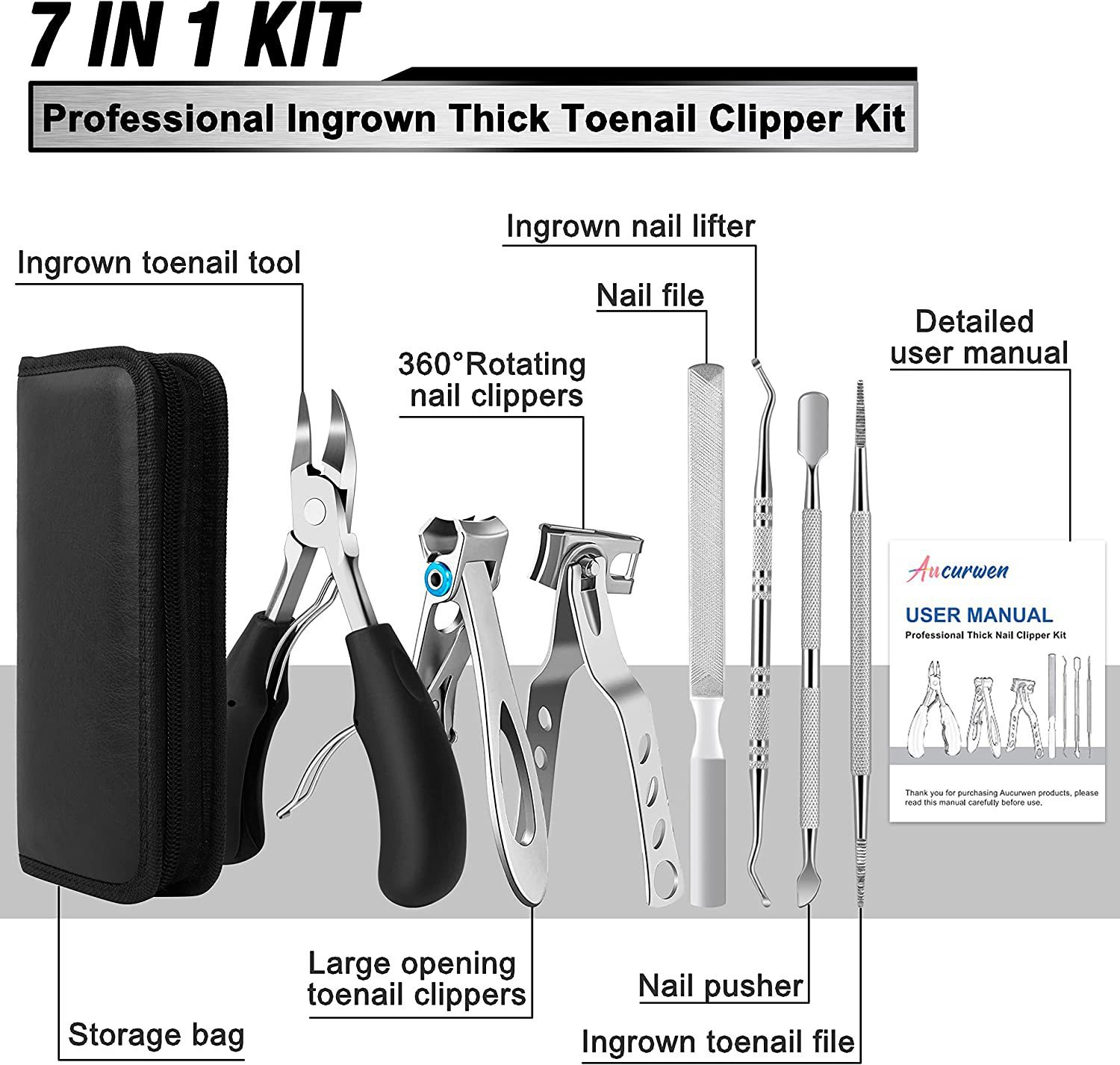 7 IN 1 KIT

Professional Ingrown Thick Toenail Clipper Kit

Ingrown toenail tool

Ingrown nail lifter

Nail file

360°Rotating nail clippers

Detailed user manual

Aucurwen

USER MANUAL

Professional Thick Nail Clipper Kit

Thank you for purchasing Aucurwen products, please read this manual carefully before use.

Large opening toenail clippers

Nail pusher

Storage bag

Ingrown toenail file