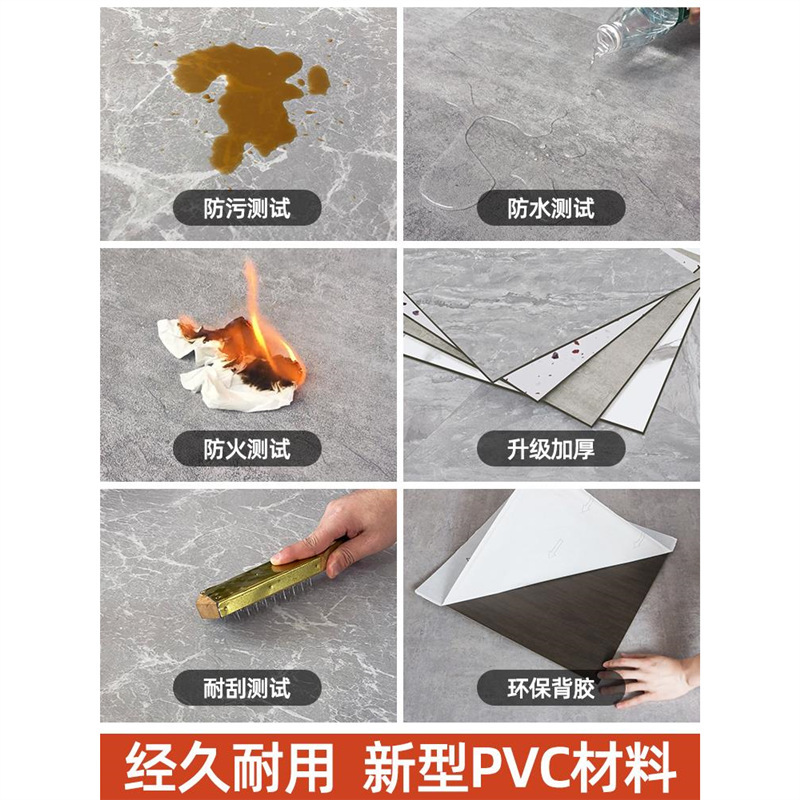 防污测试

防水测试

防火测试

升级加厚

耐刮测试

环保背胶

经久耐用 新型PVC材料