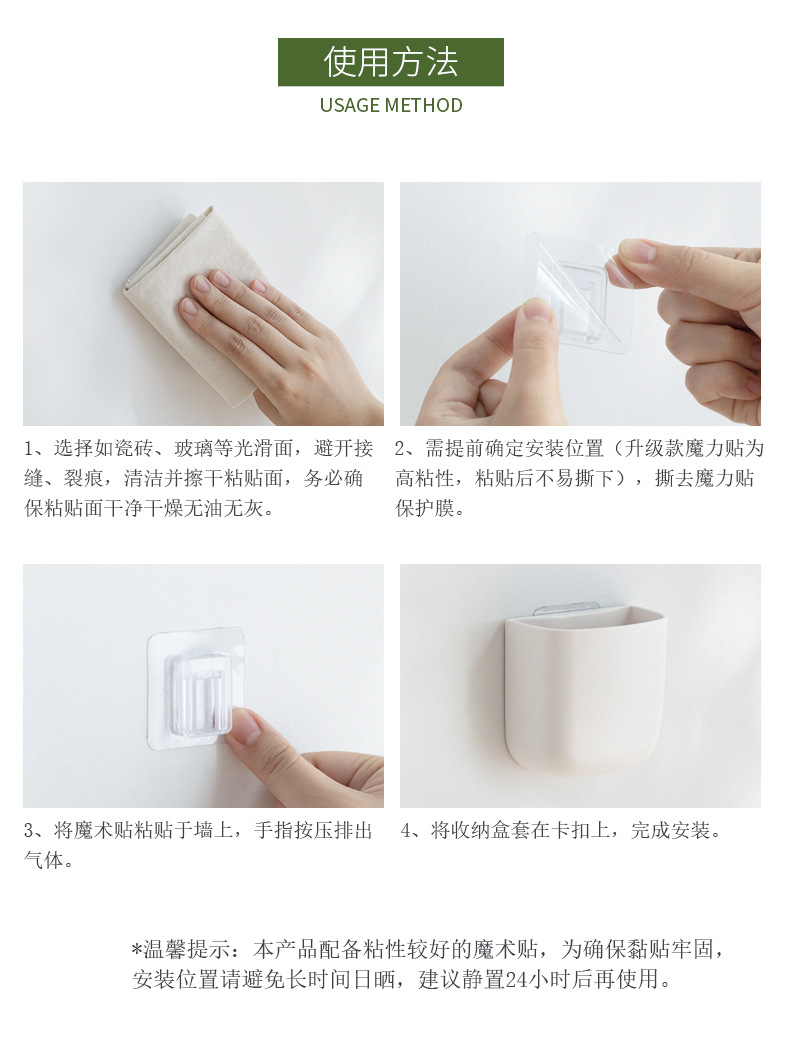 使用方法

USAGE METHOD

1、选择如瓷砖、玻璃等光滑面，避开接缝、裂痕，清洁并擦干粘贴面，务必确保粘贴面干净干燥无油无灰。

2、需提前确定安装位置（升级款魔力贴为高粘性，粘贴后不易撕下），撕去魔力贴保护膜。

3、将魔术贴粘贴于墙上，手指按压排出气体。

4、将收纳盒套在卡扣上，完成安装。

*温馨提示：本产品配备粘性较好的魔术贴，为确保黏贴牢固，安装位置请避免长时间日晒，建议静置24小时后再使用。