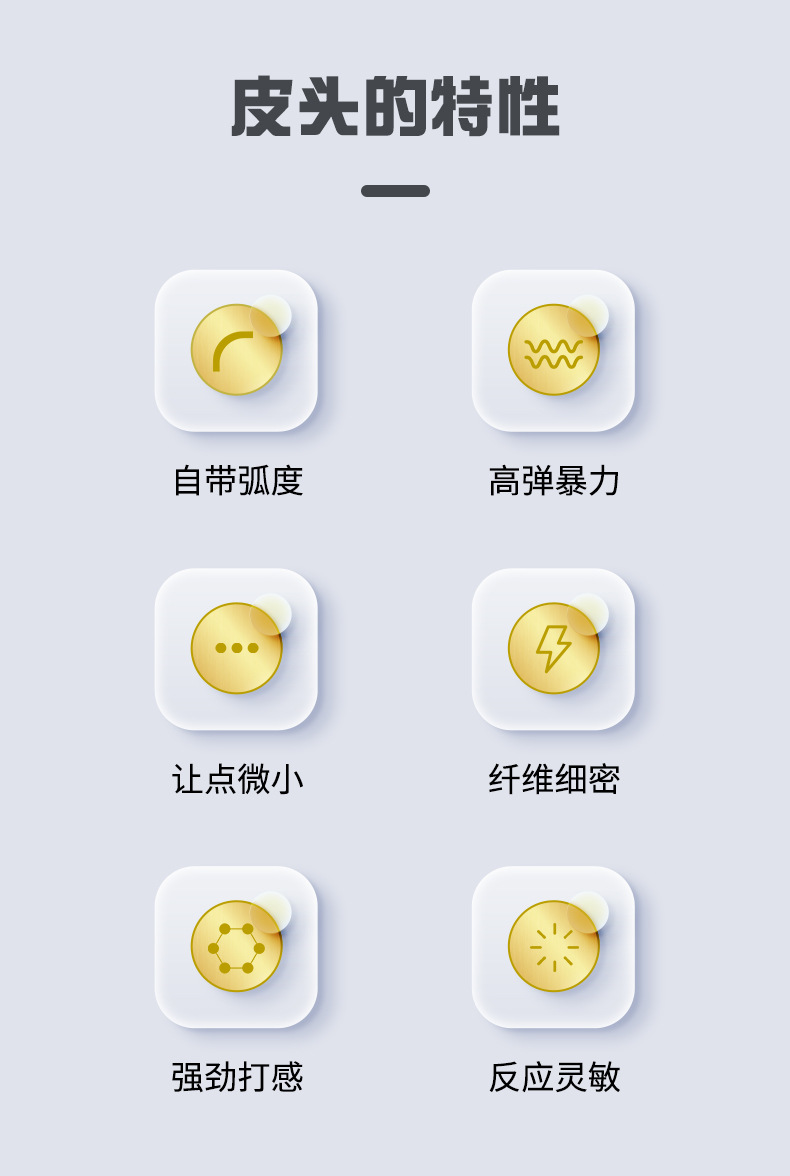 皮头的特性

自带弧度

高弹暴力

让点微小

纤维细密

强劲打感

反应灵敏