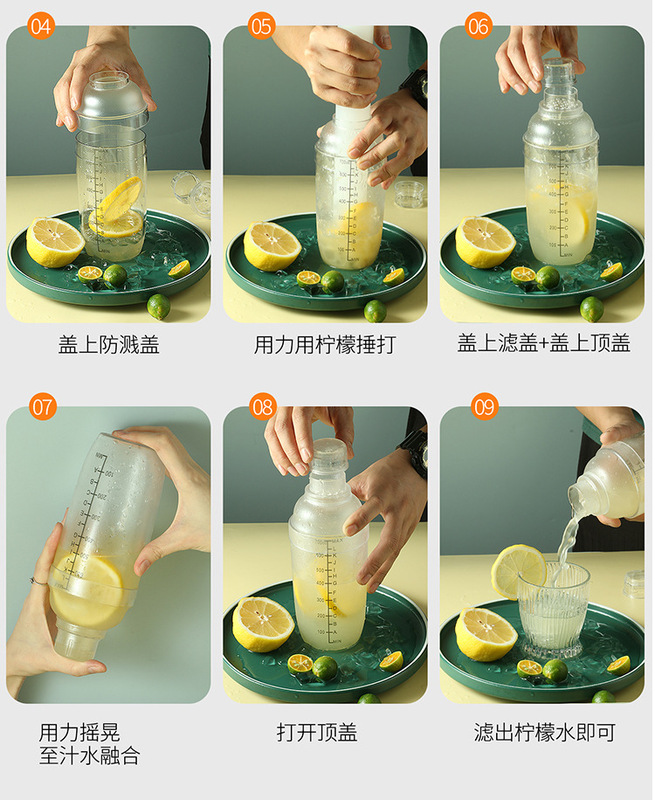 04

盖上防溅盖

05

用力用柠檬捶打

06

盖上滤盖+盖上顶盖

07

用力摇晃
至汁水融合

08

打开顶盖

09

滤出柠檬水即可