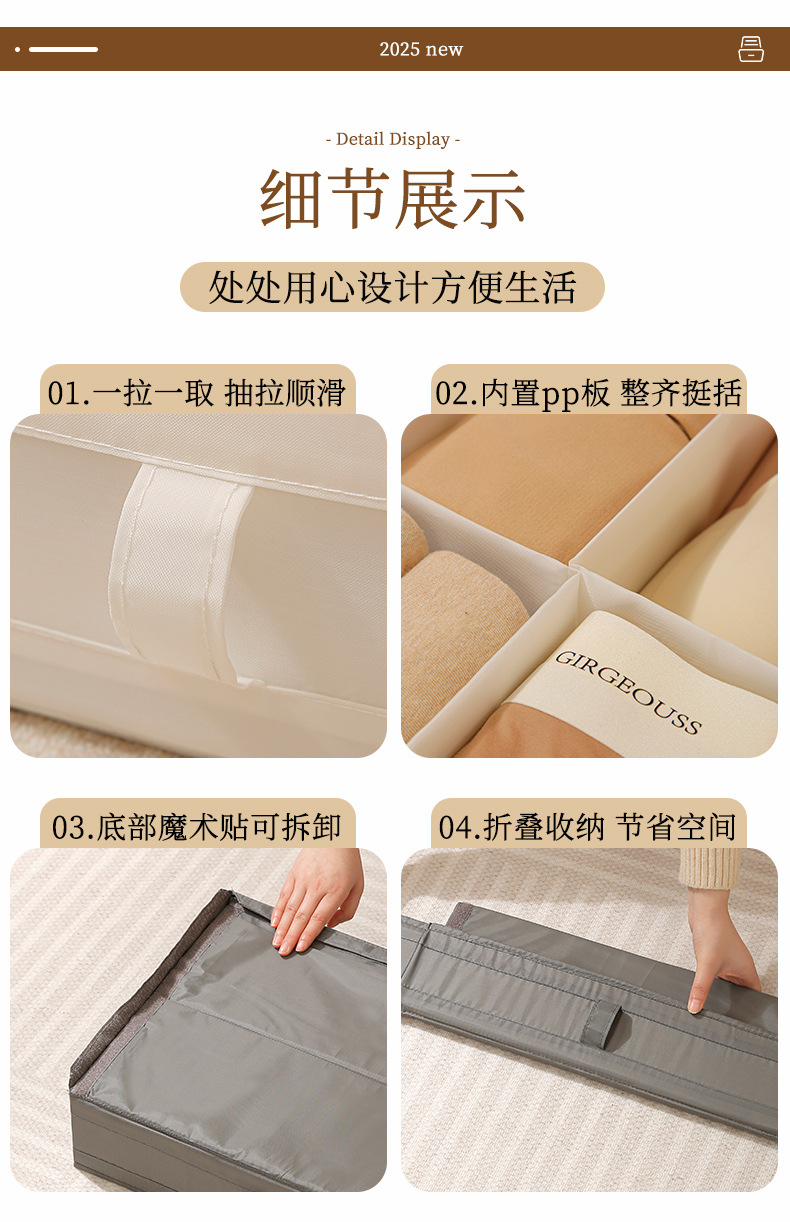 2025 new

- Detail Display -

细节展示

处处用心设计方便生活

01.一拉一取 抽拉顺滑

02.内置pp板 整齐挺括

GIRGEOUSS

03.底部魔术贴可拆卸

04.折叠收纳 节省空间