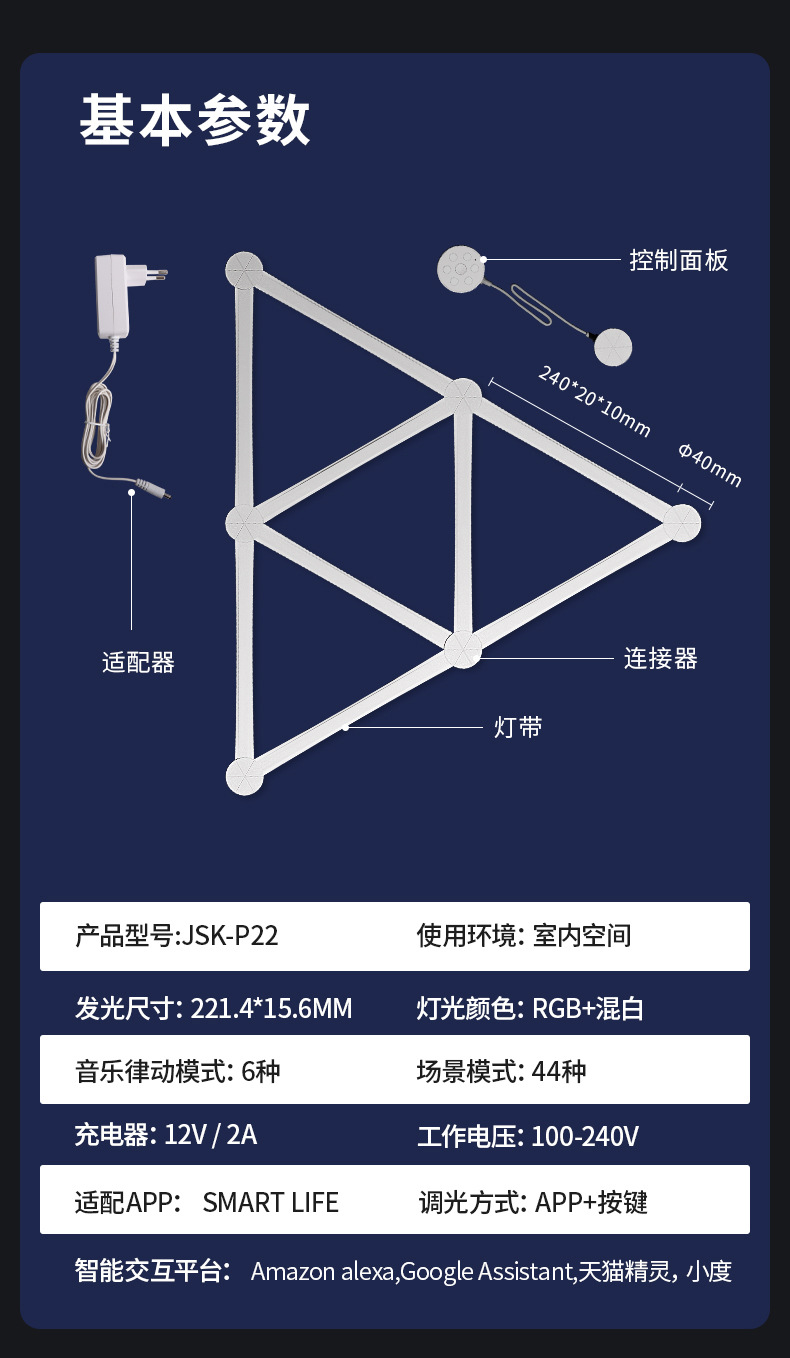 基本参数

控制面板

240*20*10mm

Φ40mm

适配器

连接器

灯带

| 产品型号:JSK-P22 | 使用环境: 室内空间 |
|---|---|
| 发光尺寸: 221.4*15.6MM | 灯光颜色: RGB+混白 |
| 音乐律动模式: 6种 | 场景模式: 44种 |
| 充电器: 12V / 2A | 工作电压: 100-240V |
| 适配APP: SMART LIFE | 调光方式: APP+按键 |

智能交互平台: Amazon alexa,Google Assistant,天猫精灵, 小度