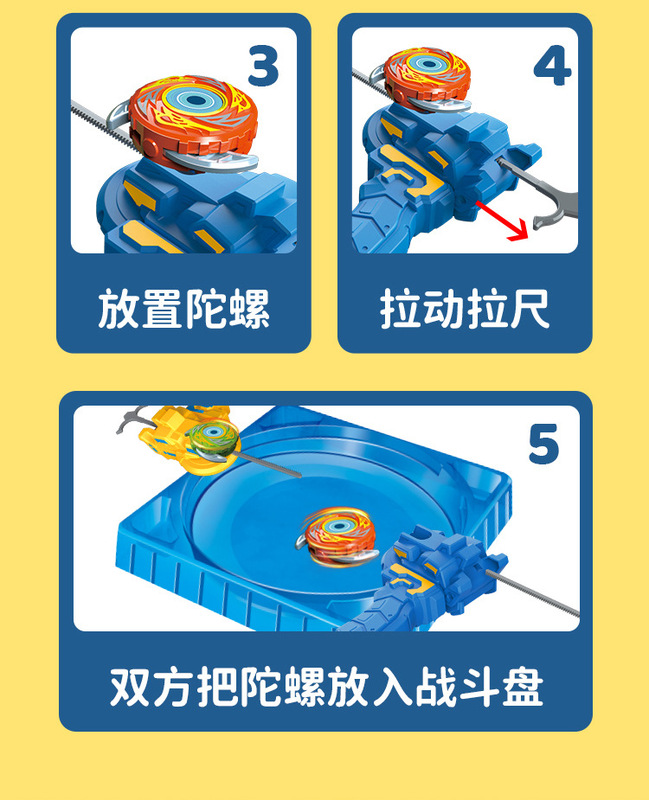 3

放置陀螺

4

拉动拉尺

5

双方把陀螺放入战斗盘