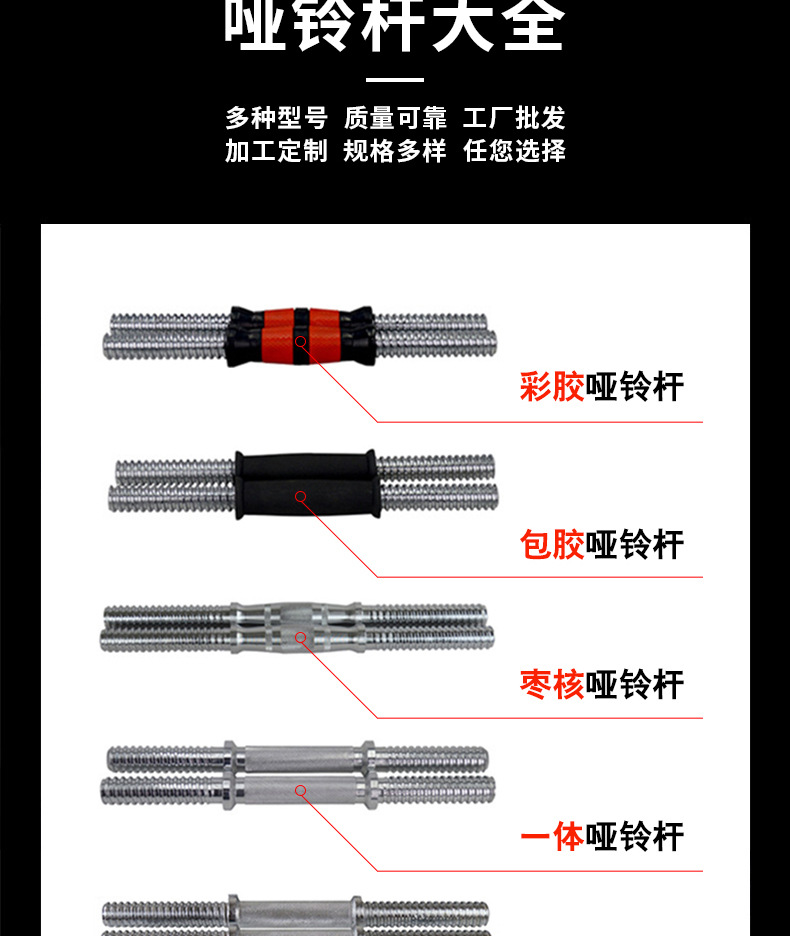 哑铃杆大全

多种型号 质量可靠 工厂批发
加工定制 规格多样 任您选择

彩胶哑铃杆

包胶哑铃杆

枣核哑铃杆

一体哑铃杆