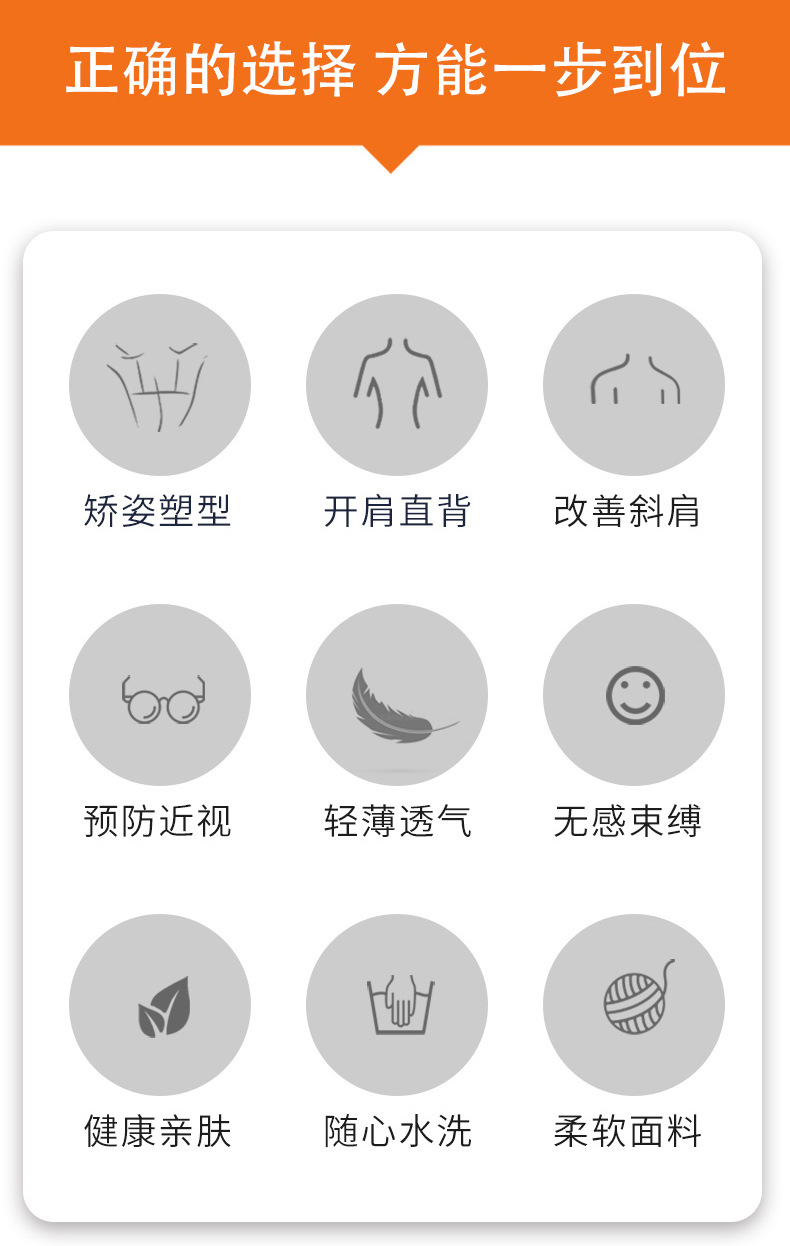 正确的选择 方能一步到位

矫姿塑型

开肩直背

改善斜肩

预防近视

轻薄透气

无感束缚

健康亲肤

随心水洗

柔软面料