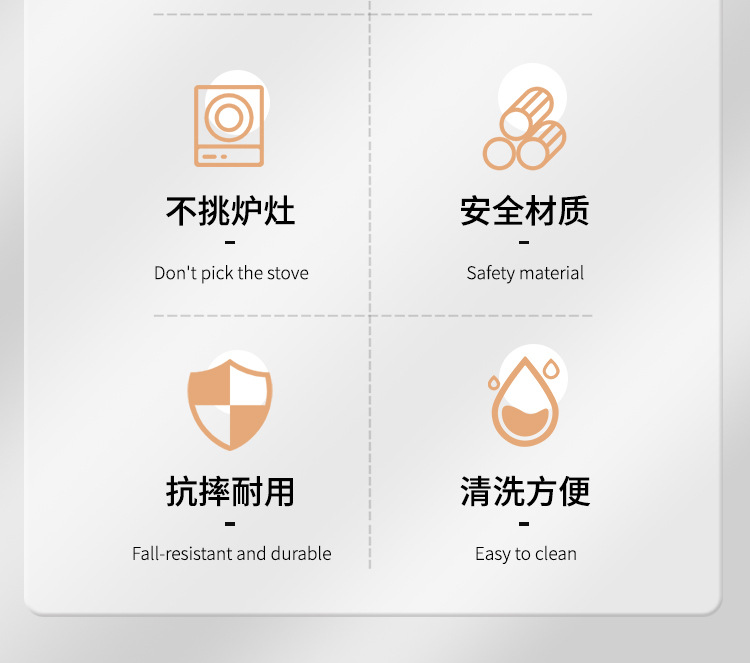 不挑炉灶

-

Don't pick the stove

安全材质

-

Safety material

抗摔耐用

-

Fall-resistant and durable

清洗方便

-

Easy to clean