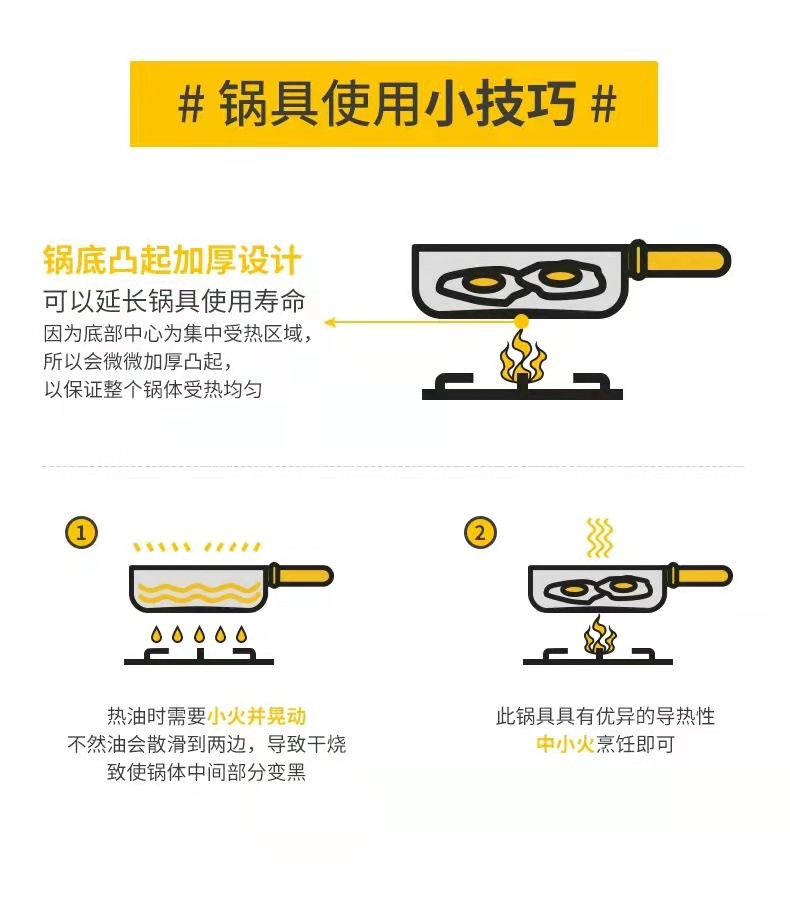 # 锅具使用小技巧 #

锅底凸起加厚设计
可以延长锅具使用寿命
因为底部中心为集中受热区域，
所以会微微加厚凸起，
以保证整个锅体受热均匀

1

热油时需要小火并晃动
不然油会散滑到两边，导致干烧
致使锅体中间部分变黑

2

此锅具具有优异的导热性
中小火烹饪即可