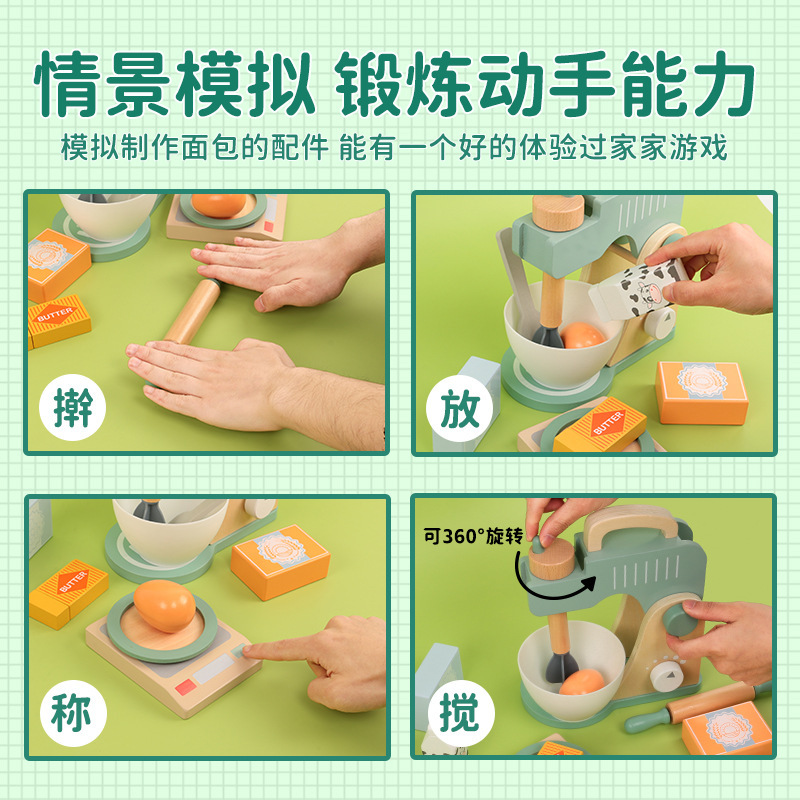 情景模拟 锻炼动手能力

模拟制作面包的配件 能有一个好的体验过家家游戏

BUTTER

擀

BUTTER

放

BUTTER

称

可360°旋转

搅