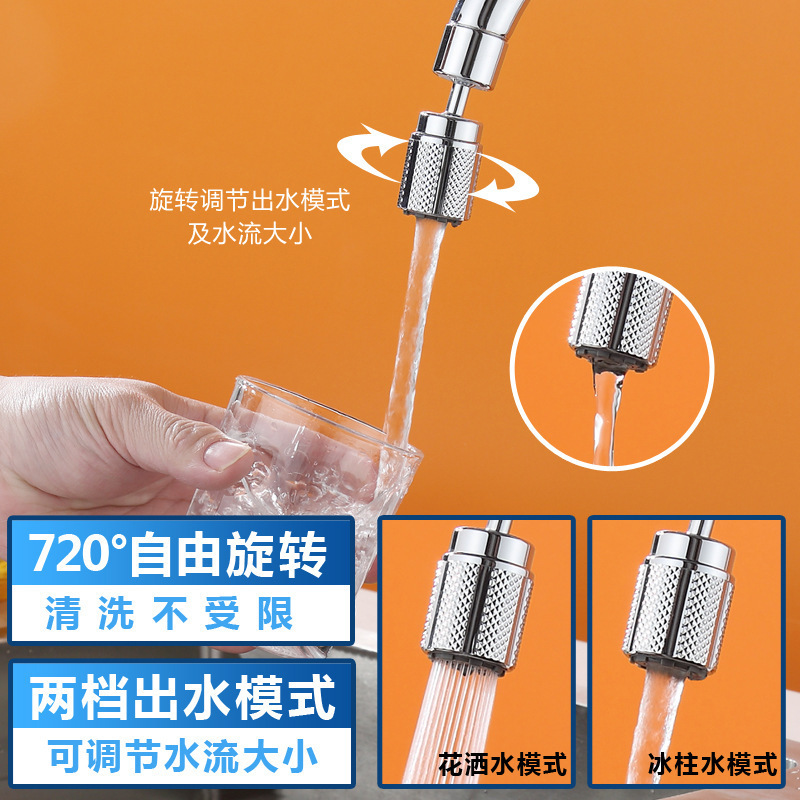 旋转调节出水模式
及水流大小

720°自由旋转
清洗不受限

两档出水模式
可调节水流大小

花洒水模式

冰柱水模式