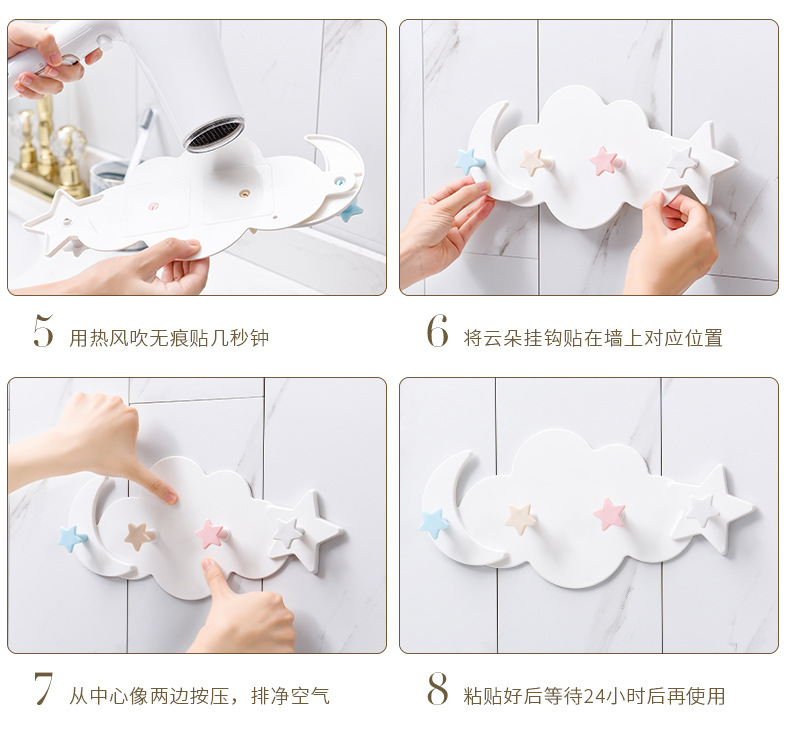 5 用热风吹无痕贴几秒钟

6 将云朵挂钩贴在墙上对应位置

7 从中心像两边按压，排净空气

8 粘贴好后等待24小时后再使用