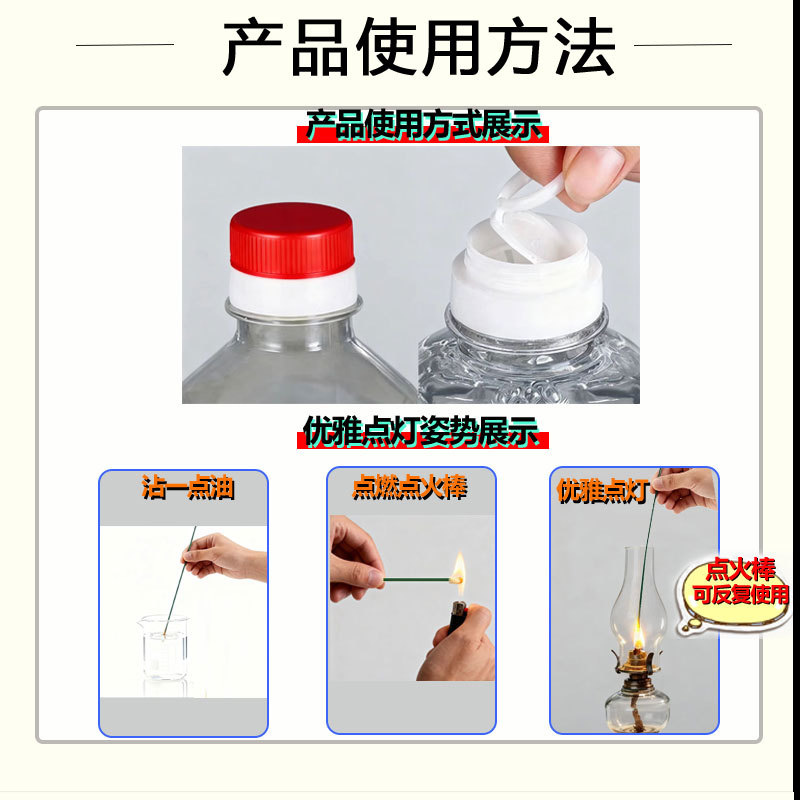 产品使用方法

产品使用方式展示

优雅点灯姿势展示

沾一点油

点燃点火棒

优雅点灯

点火棒
可反复使用