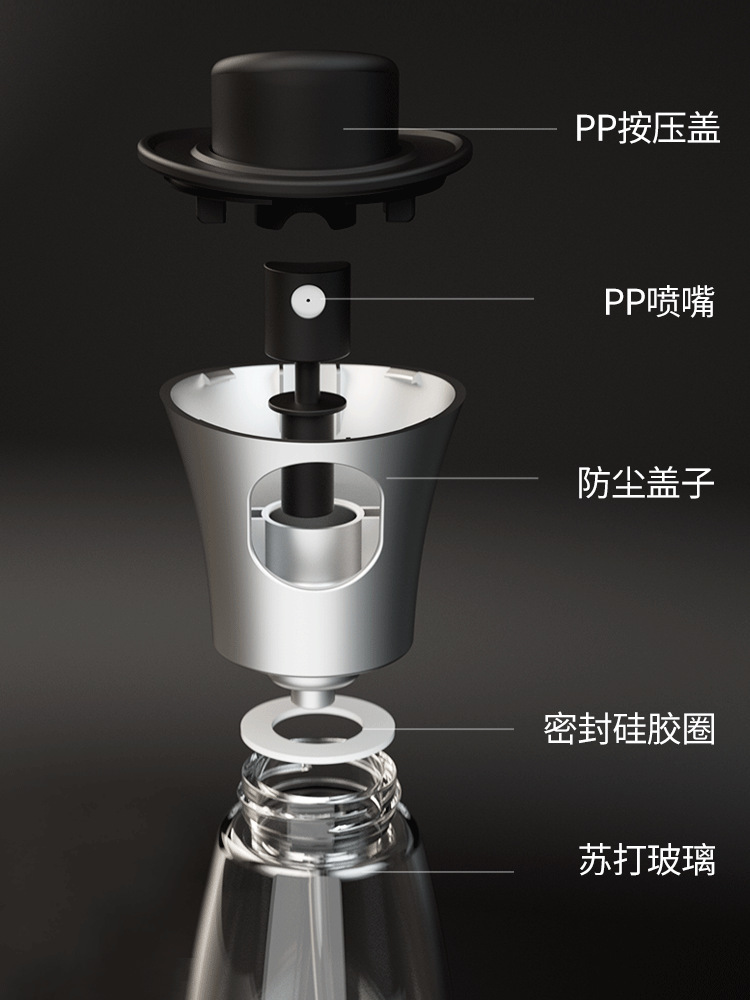 PP按压盖

PP喷嘴

防尘盖子

密封硅胶圈

苏打玻璃