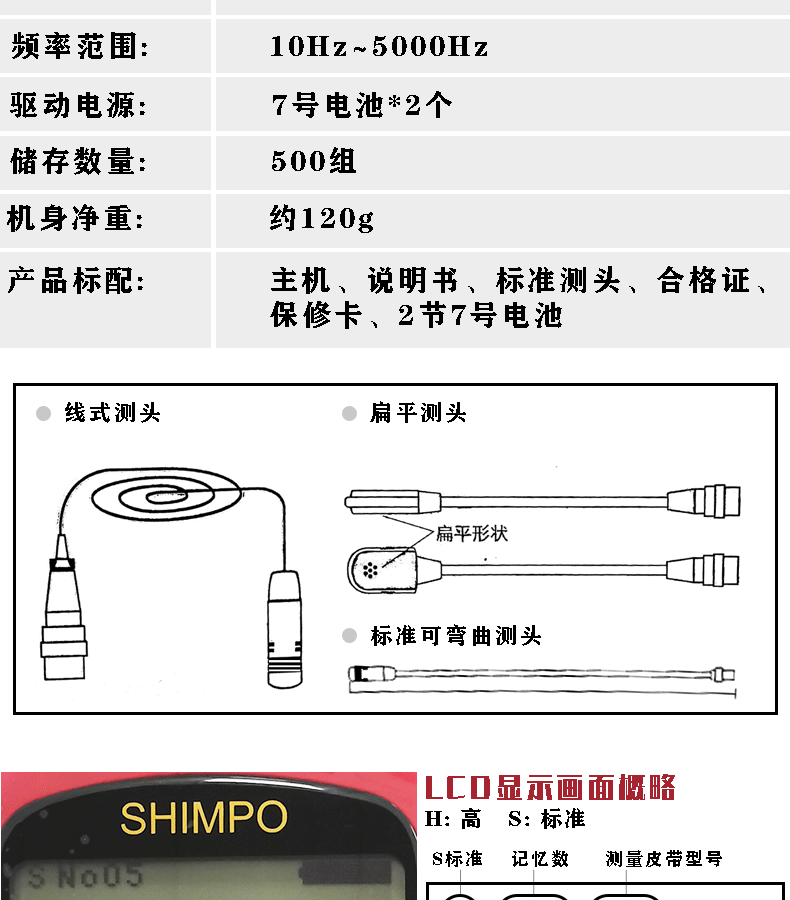 | 频率范围: | 10Hz~5000Hz |
|---|---|
| 驱动电源: | 7号电池*2个 |
| 储存数量: | 500组 |
| 机身净重: | 约120g |
| 产品标配: | 主机、说明书、标准测头、合格证、保修卡、2节7号电池 |

线式测头

扁平测头

扁平形状

标准可弯曲测头

SHIMPO

S No05

LCD显示画面概略

H: 高 S: 标准

S标准 记忆数 测量皮带型号