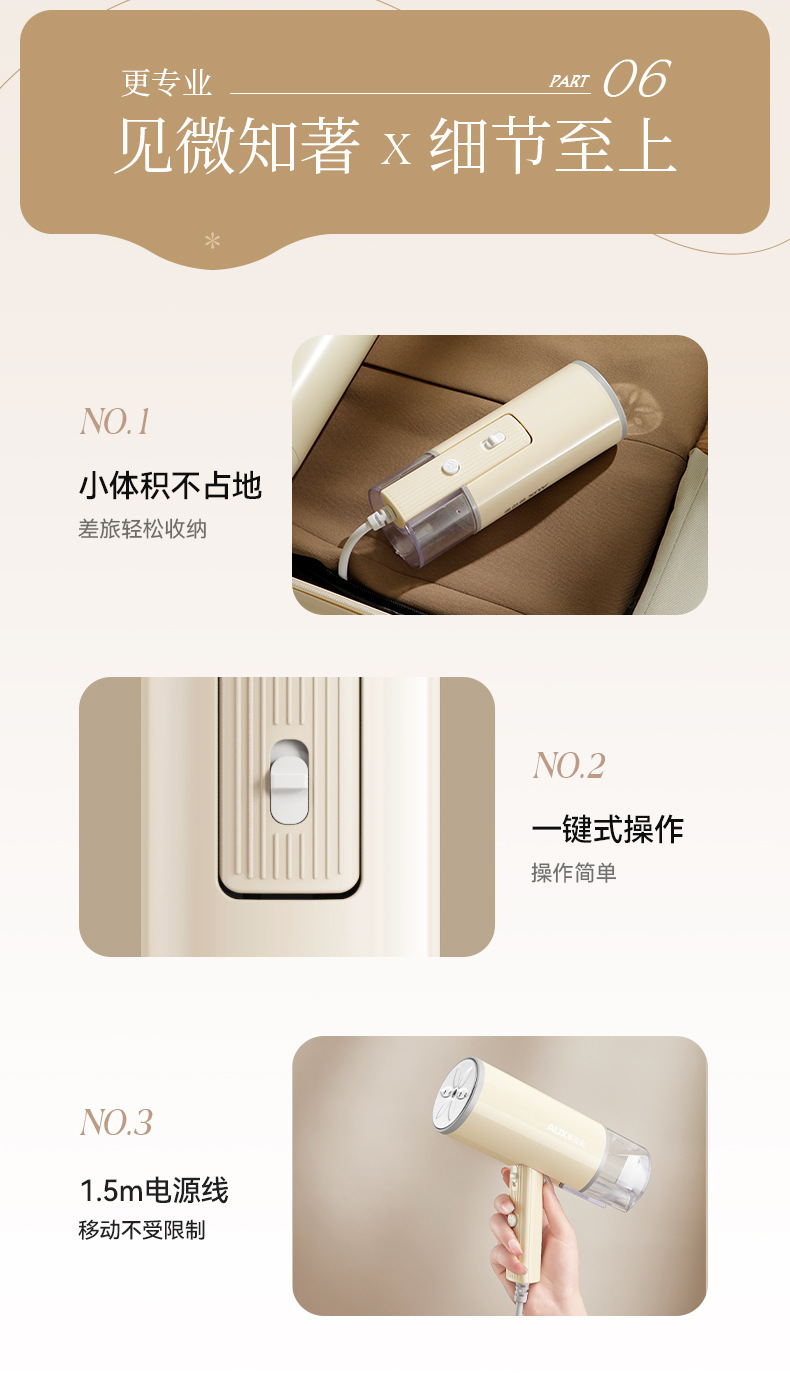 更专业

PART 06

见微知著 x 细节至上

NO.1

小体积不占地

差旅轻松收纳

NO.2

一键式操作

操作简单

NO.3

1.5m电源线

移动不受限制

AUX