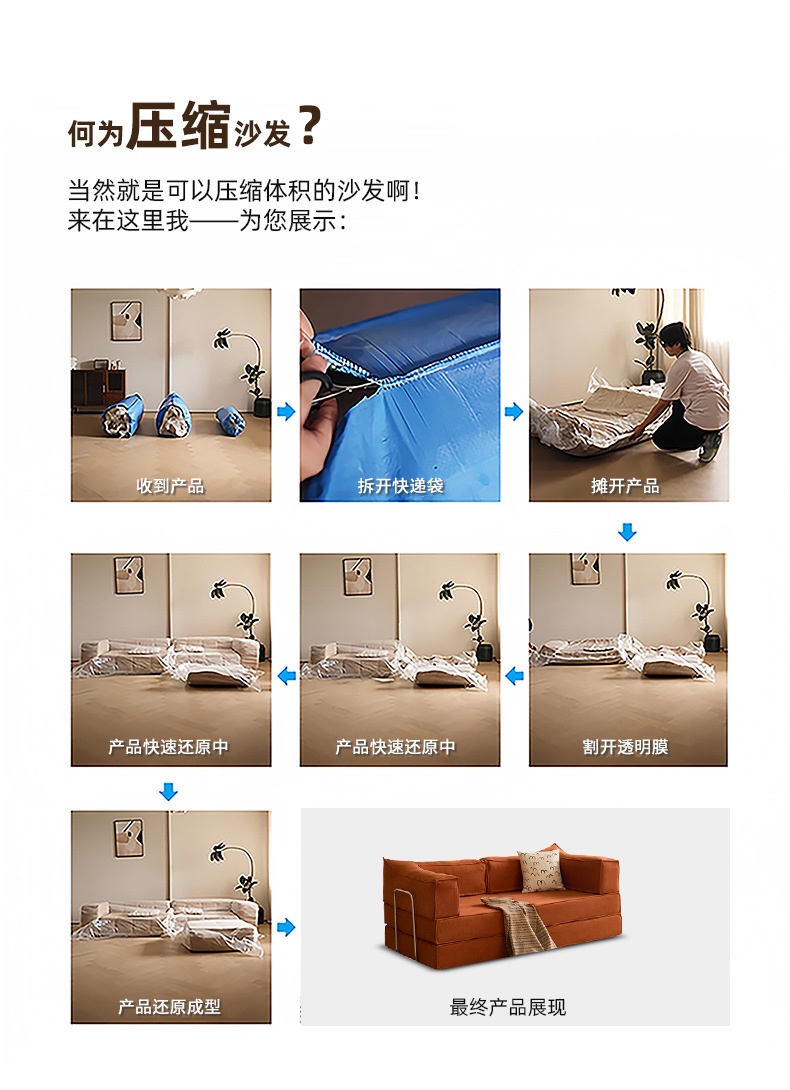 何为压缩沙发？

当然就是可以压缩体积的沙发啊！
来在这里我——为您展示：

收到产品

拆开快递袋

摊开产品

割开透明膜

产品快速还原中

产品快速还原中

产品还原成型

最终产品展现