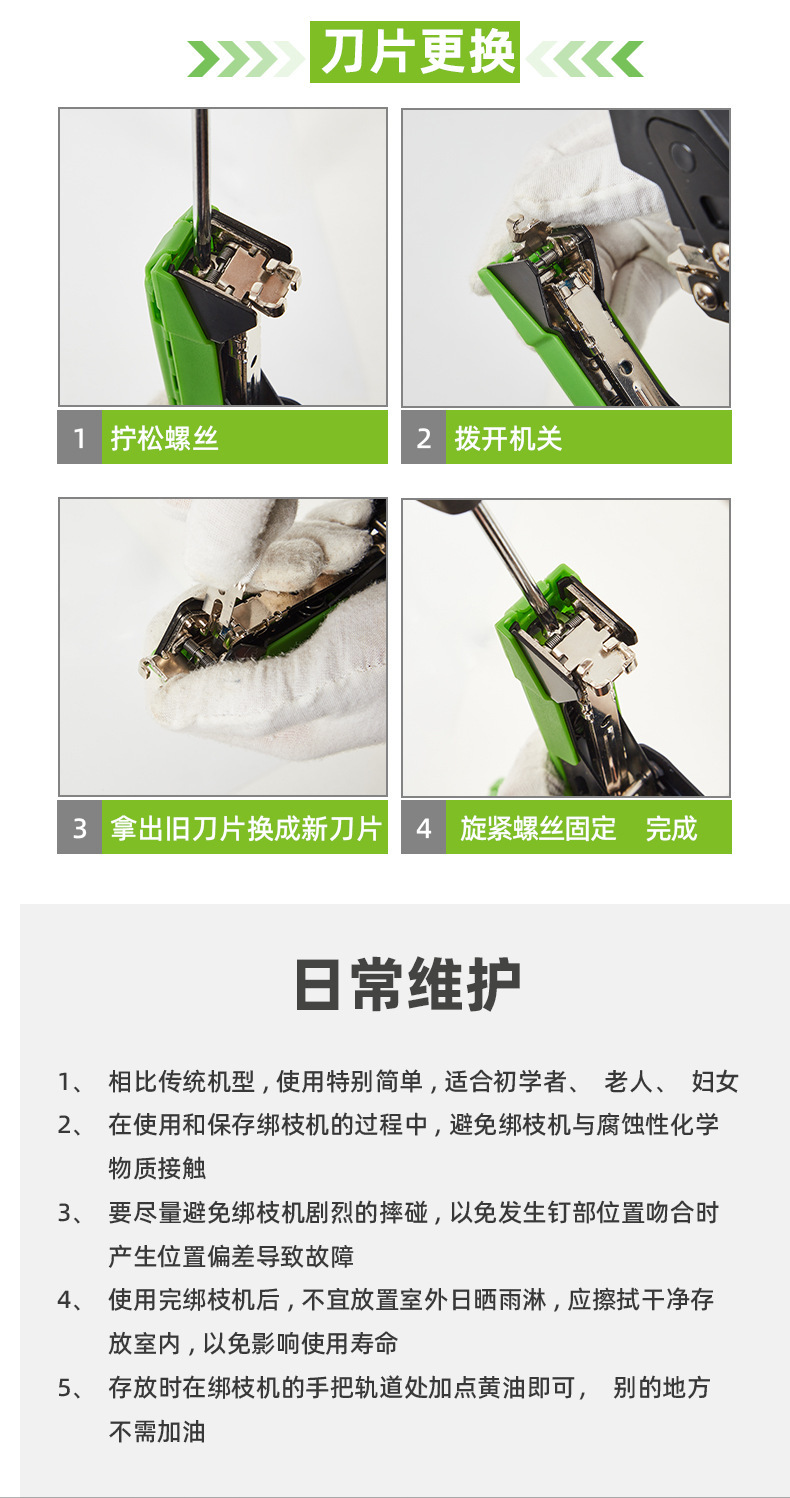 刀片更换

1 拧松螺丝

2 拨开机关

3 拿出旧刀片换成新刀片

4 旋紧螺丝固定 完成

日常维护

1、 相比传统机型，使用特别简单，适合初学者、 老人、 妇女

2、 在使用和保存绑枝机的过程中，避免绑枝机与腐蚀性化学物质接触

3、 要尽量避免绑枝机剧烈的摔碰，以免发生钉部位置吻合时产生位置偏差导致故障

4、 使用完绑枝机后，不宜放置室外日晒雨淋，应擦拭干净存放室内，以免影响使用寿命

5、 存放时在绑枝机的手把轨道处加点黄油即可， 别的地方不需加油