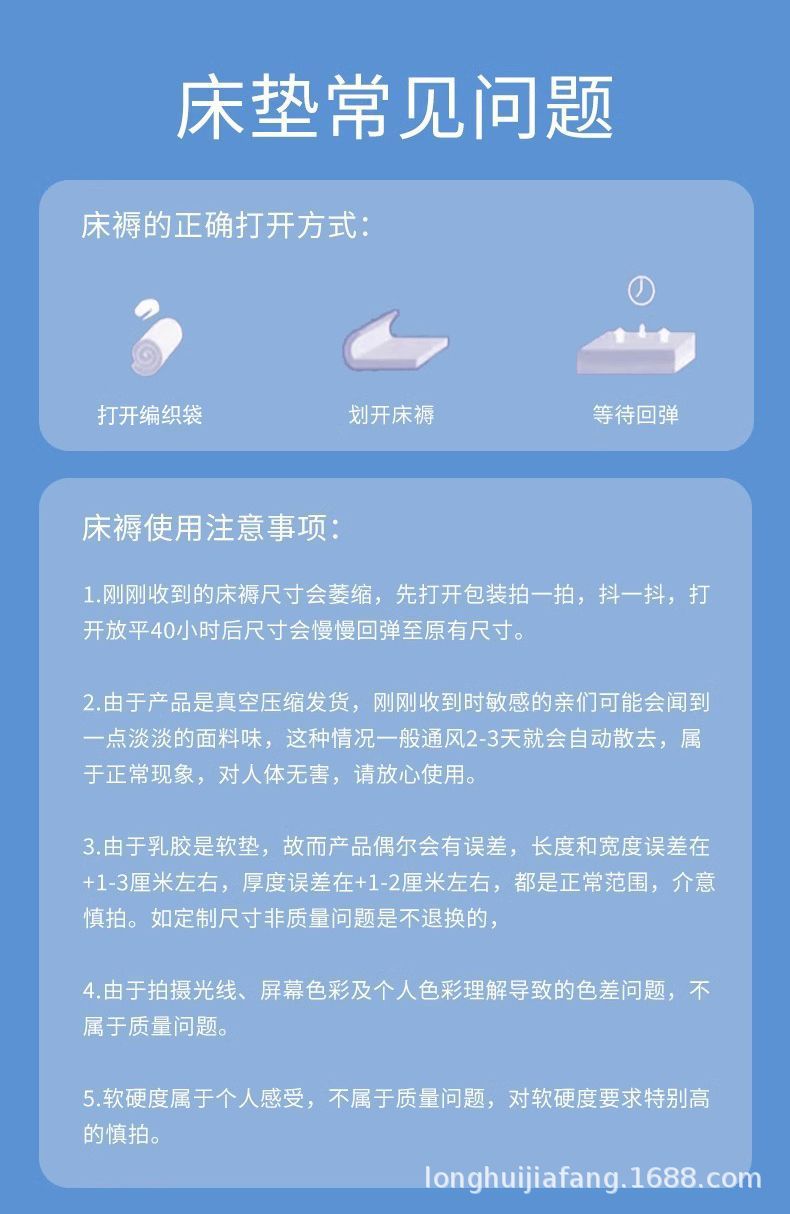 床垫常见问题

床褥的正确打开方式:

打开编织袋

划开床褥

等待回弹

床褥使用注意事项:

1.刚刚收到的床褥尺寸会萎缩，先打开包装拍一拍，抖一抖，打开放平40小时后尺寸会慢慢回弹至原有尺寸。

2.由于产品是真空压缩发货，刚刚收到时敏感的亲们可能会闻到一点淡淡的面料味，这种情况一般通风2-3天就会自动散去，属于正常现象，对人体无害，请放心使用。

3.由于乳胶是软垫，故而产品偶尔会有误差，长度和宽度误差在+1-3厘米左右，厚度误差在+1-2厘米左右，都是正常范围，介意慎拍。如定制尺寸非质量问题是不退换的，

4.由于拍摄光线、屏幕色彩及个人色彩理解导致的色差问题，不属于质量问题。

5.软硬度属于个人感受，不属于质量问题，对软硬度要求特别高的慎拍。

longhuijiafang.1688.com