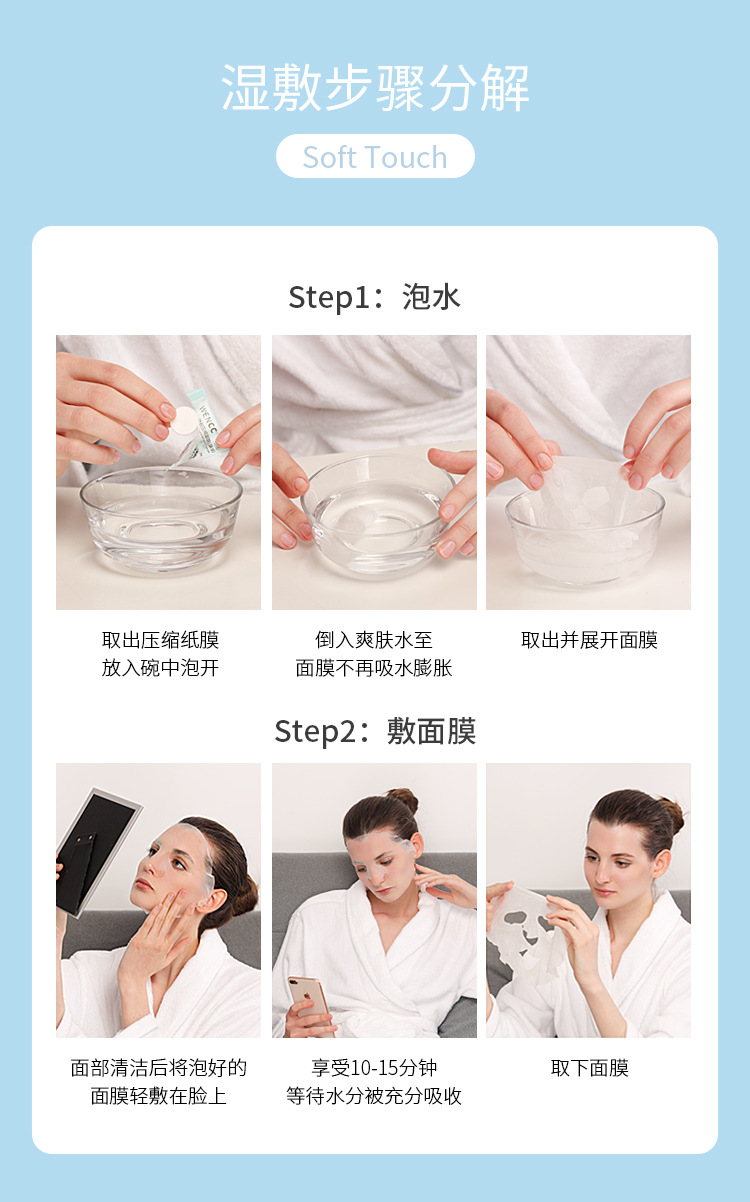 湿敷步骤分解

Soft Touch

Step1：泡水

取出压缩纸膜
放入碗中泡开

倒入爽肤水至
面膜不再吸水膨胀

取出并展开面膜

Step2：敷面膜

面部清洁后将泡好的
面膜轻敷在脸上

享受10-15分钟
等待水分被充分吸收

取下面膜