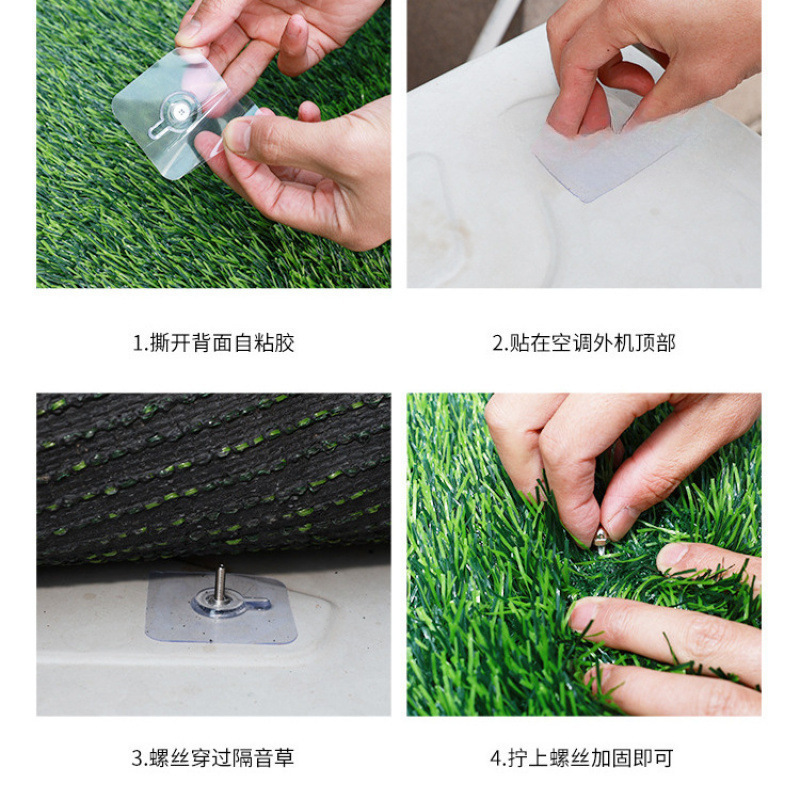 1.撕开背面自粘胶

2.贴在空调外机顶部

3.螺丝穿过隔音草

4.拧上螺丝加固即可