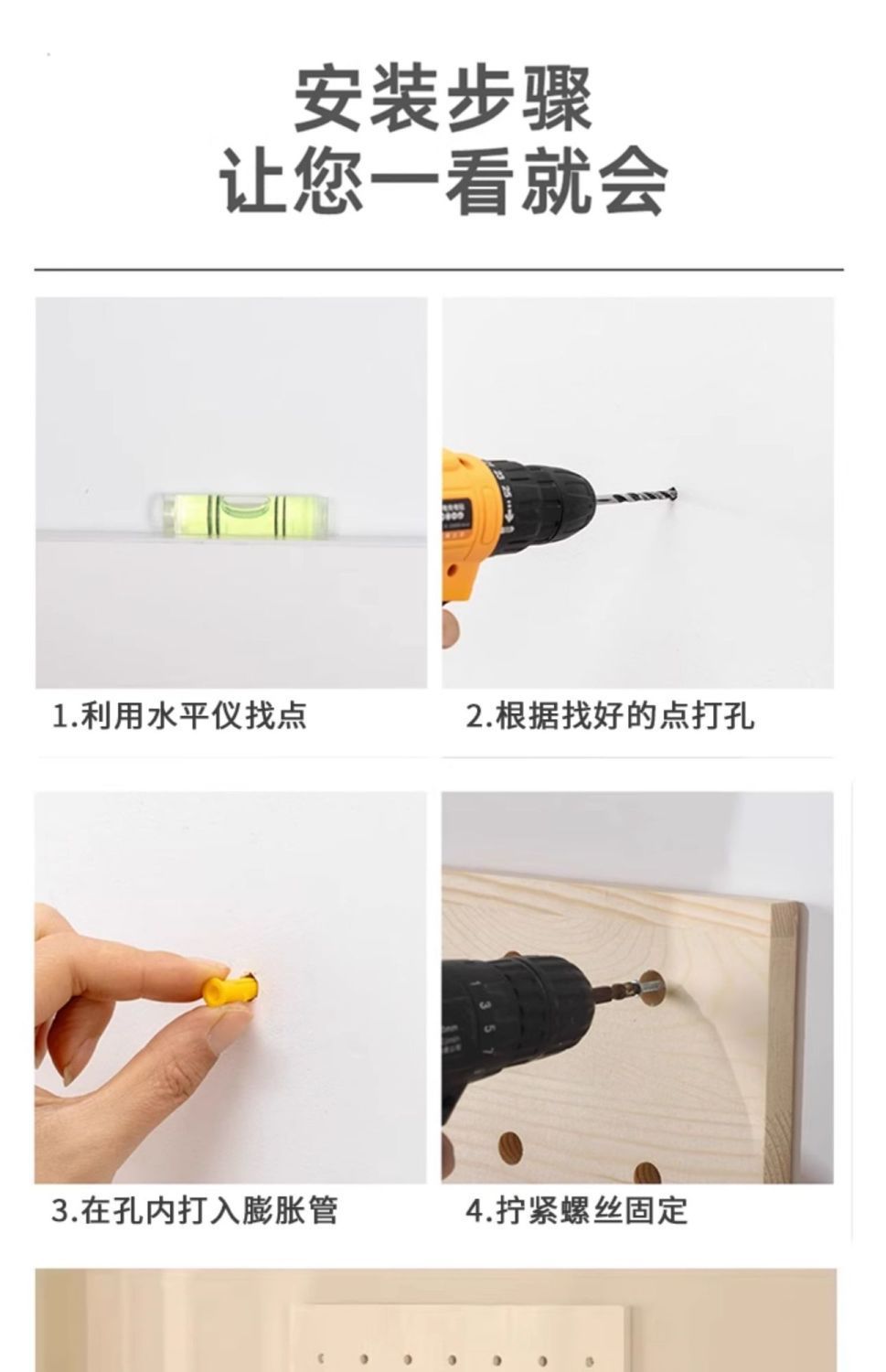 安装步骤
让您一看就会

1.利用水平仪找点

2.根据找好的点打孔

3.在孔内打入膨胀管

4.拧紧螺丝固定