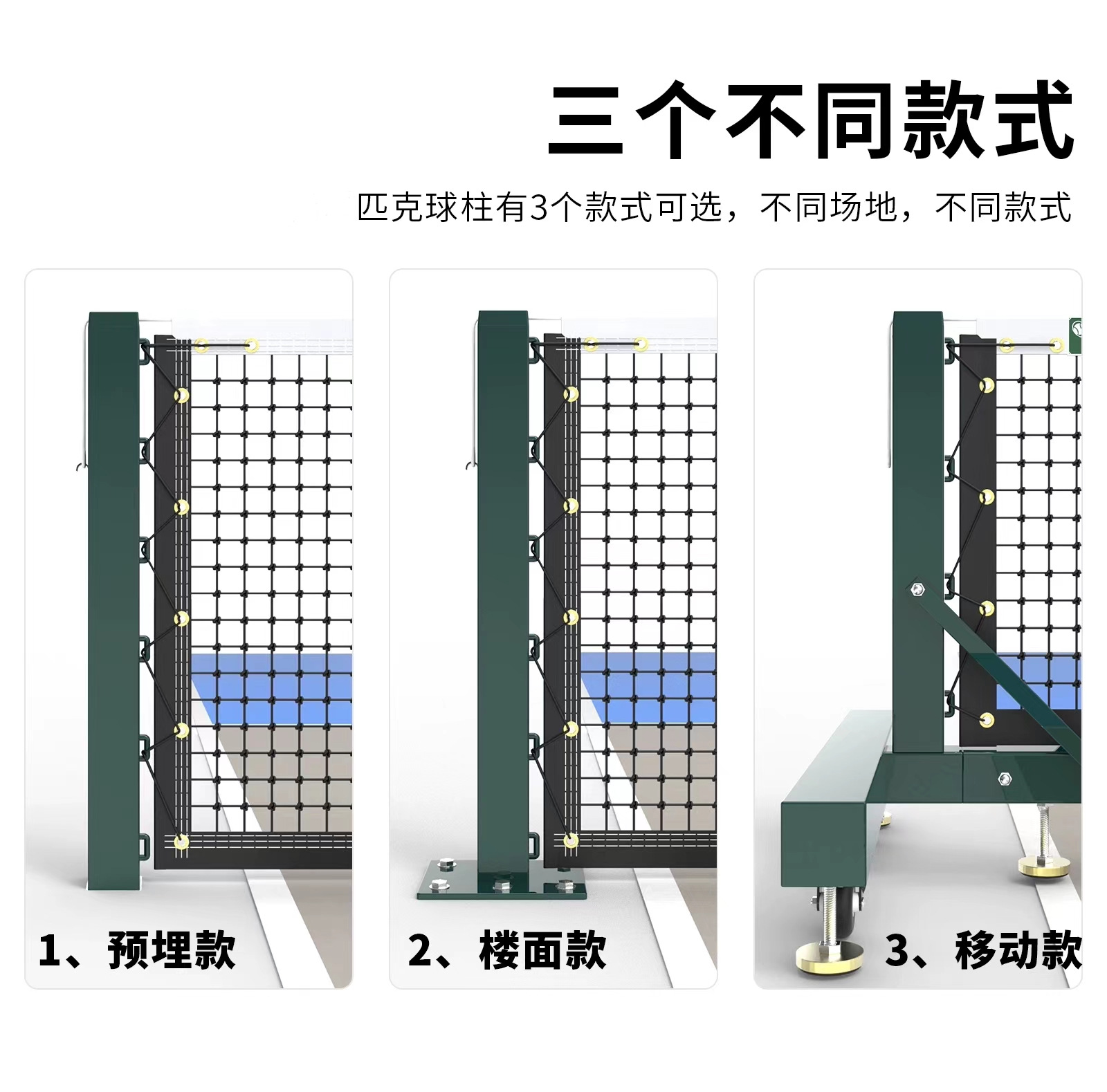 三个不同款式

匹克球柱有3个款式可选，不同场地，不同款式

1、预埋款

2、楼面款

3、移动款