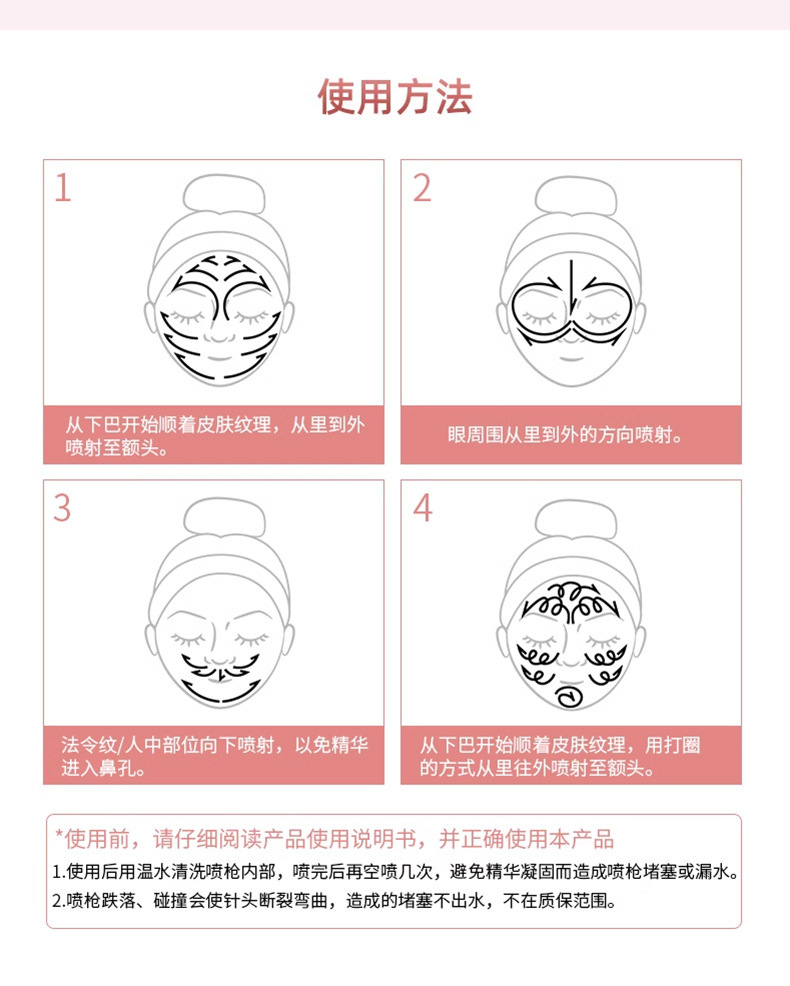 使用方法

1

从下巴开始顺着皮肤纹理，从里到外喷射至额头。

2

眼周围从里到外的方向喷射。

3

法令纹/人中部位向下喷射，以免精华进入鼻孔。

4

从下巴开始顺着皮肤纹理，用打圈的方式从里往外喷射至额头。

*使用前，请仔细阅读产品使用说明书，并正确使用本产品

1.使用后用温水清洗喷枪内部，喷完后再空喷几次，避免精华凝固而造成喷枪堵塞或漏水。

2.喷枪跌落、碰撞会使针头断裂弯曲，造成的堵塞不出水，不在质保范围。