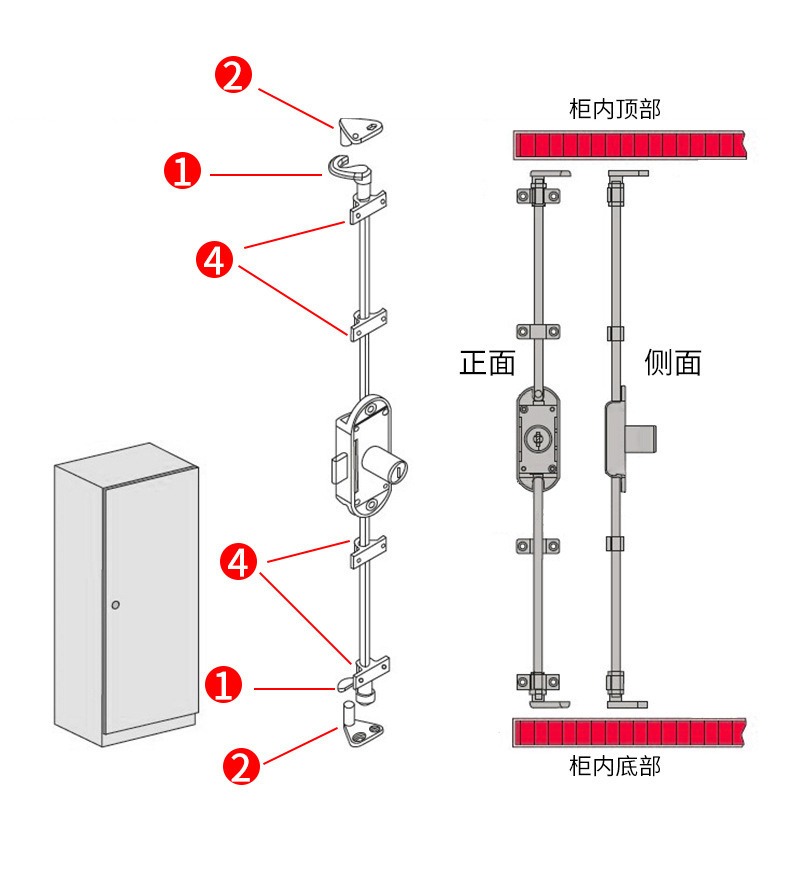 2

1

4

4

1

2

柜内顶部

正面

侧面

柜内底部