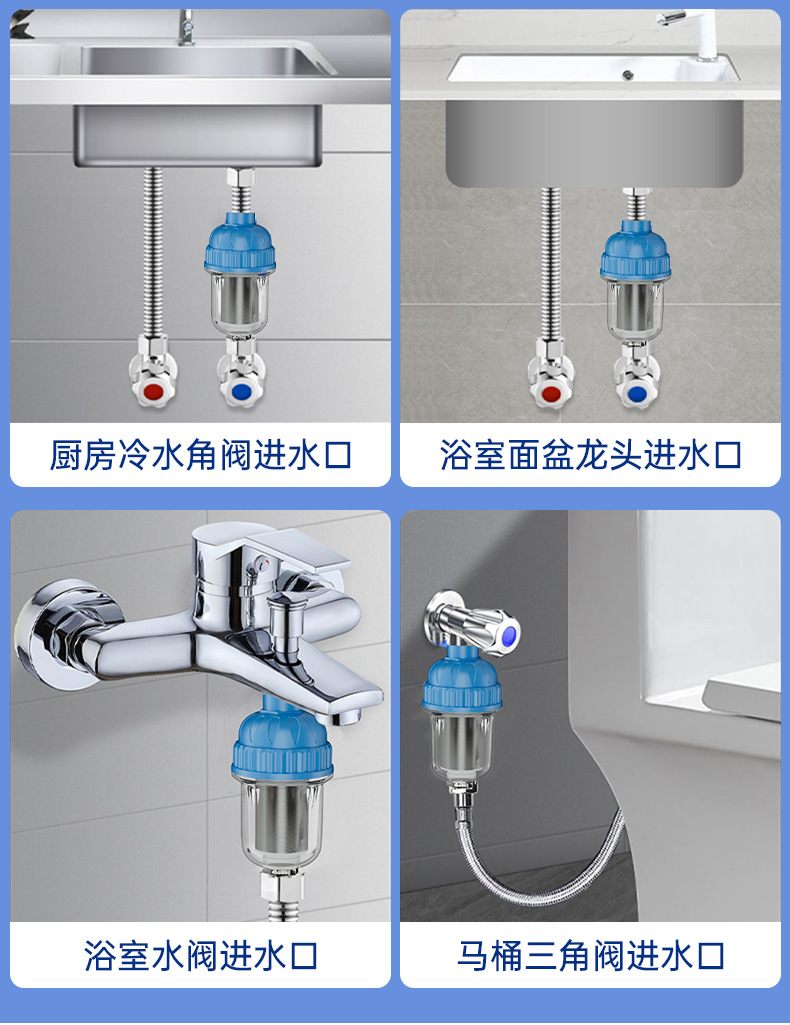 厨房冷水角阀进水口

浴室面盆龙头进水口

浴室水阀进水口

马桶三角阀进水口