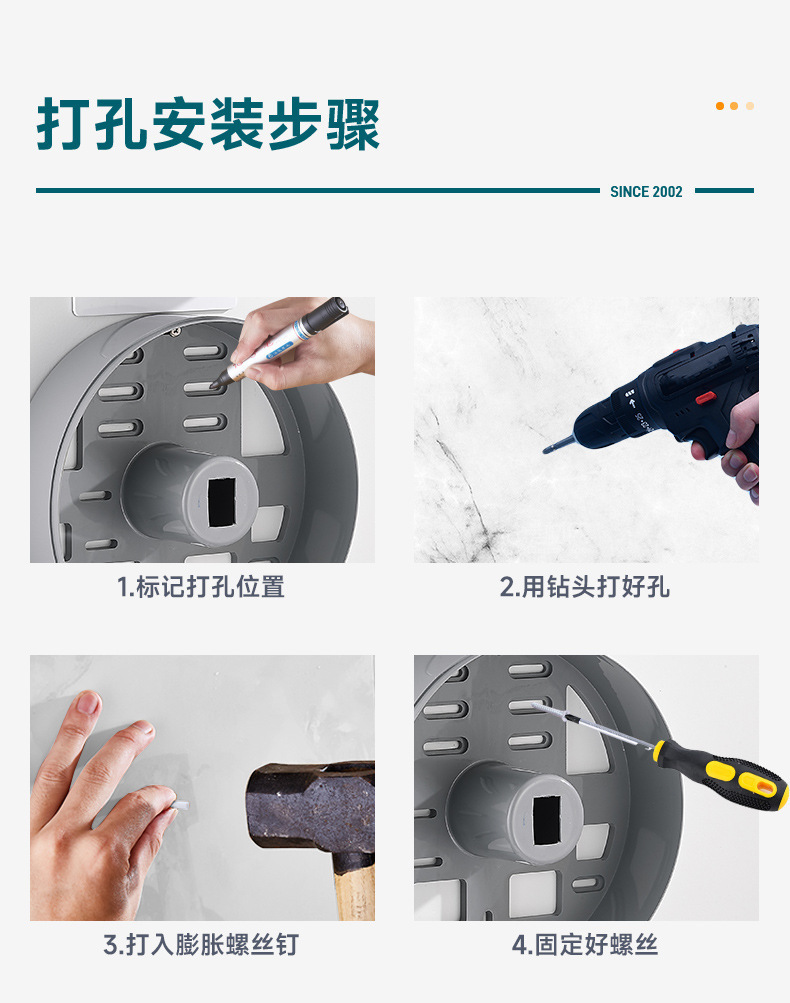 打孔安装步骤

SINCE 2002

1.标记打孔位置

2.用钻头打好孔

3.打入膨胀螺丝钉

4.固定好螺丝