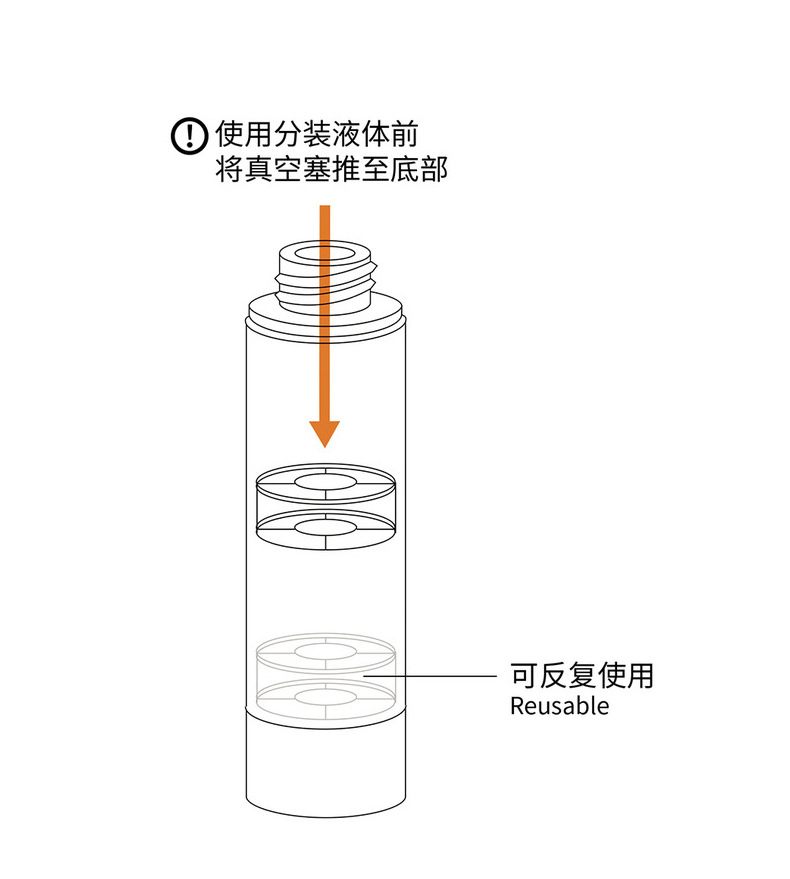 使用分装液体前
将真空塞推至底部

可反复使用
Reusable