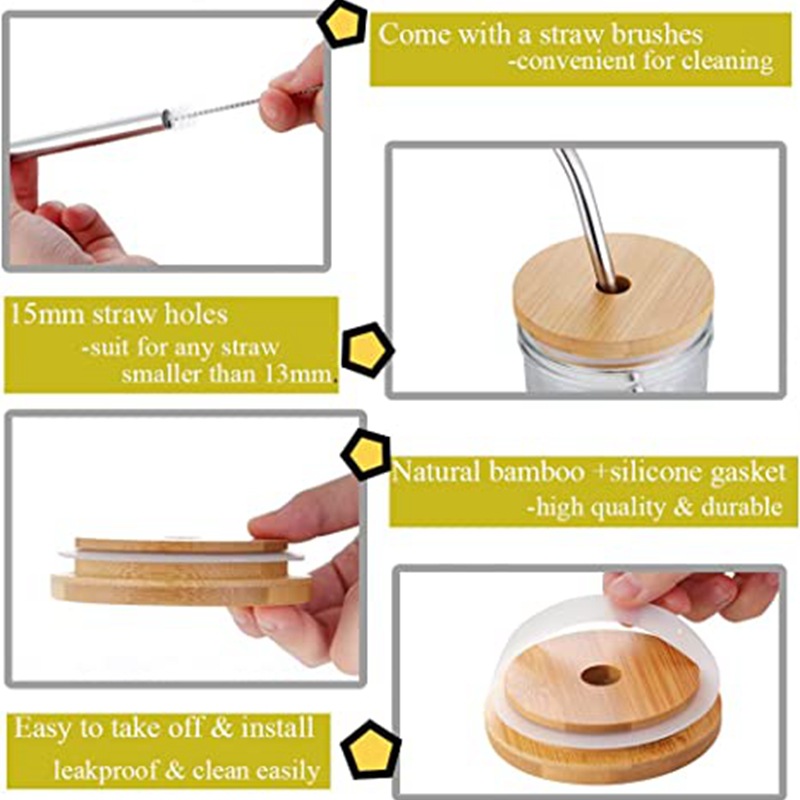 Come with a straw brushes
-convenient for cleaning

15mm straw holes
-suit for any straw
smaller than 13mm.

Natural bamboo +silicone gasket
-high quality & durable

Easy to take off & install
leakproof & clean easily