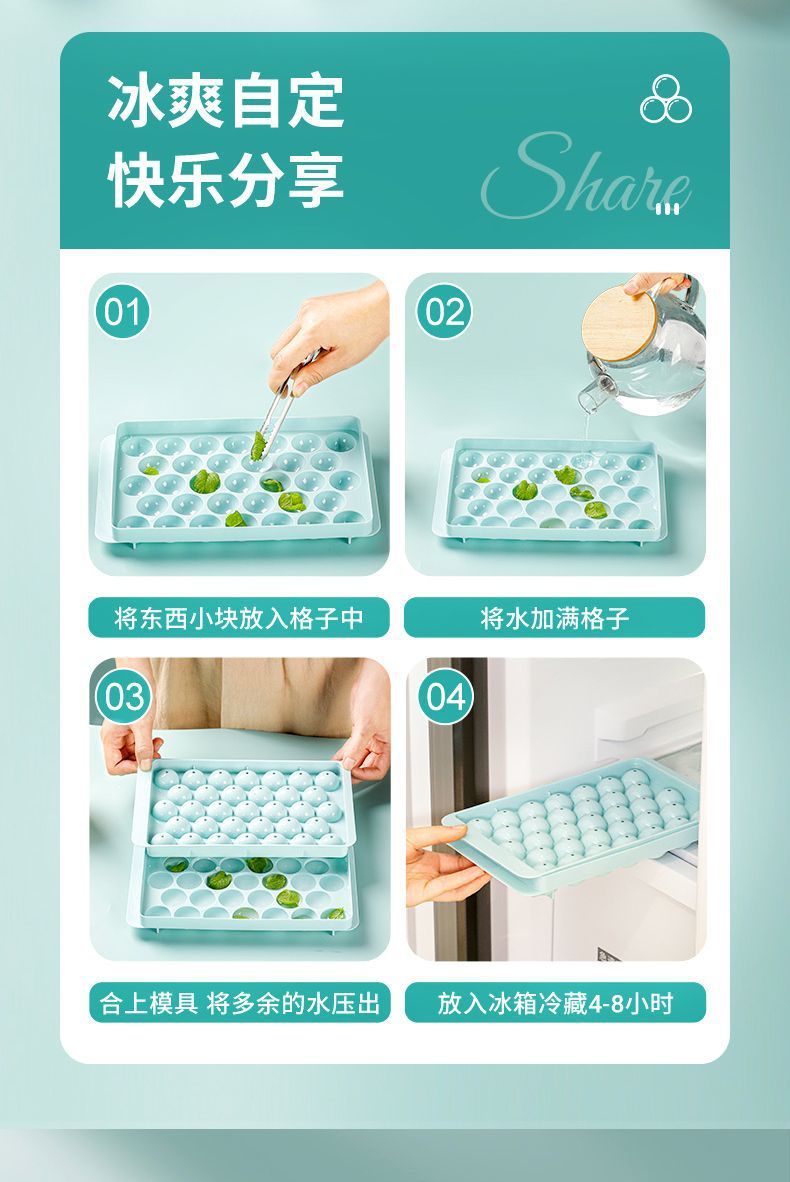 冰爽自定
快乐分享

Share

01

将东西小块放入格子中

02

将水加满格子

03

合上模具 将多余的水压出

04

放入冰箱冷藏4-8小时