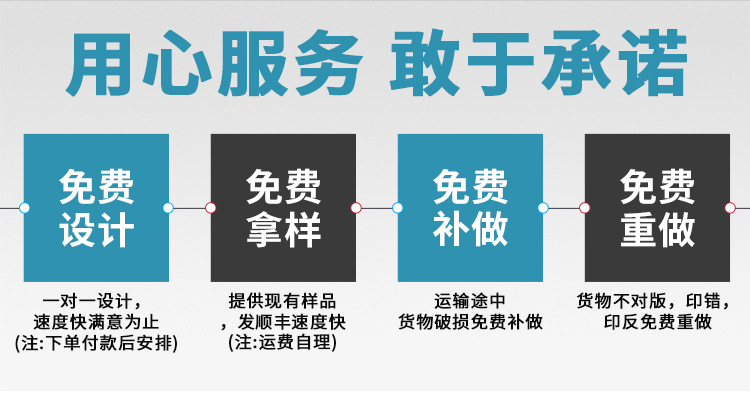 用心服务 敢于承诺

免费
设计

一对一设计，
速度快满意为止
(注:下单付款后安排)

免费
拿样

提供现有样品
，发顺丰速度快
(注:运费自理)

免费
补做

运输途中
货物破损免费补做

免费
重做

货物不对版，印错，
印反免费重做