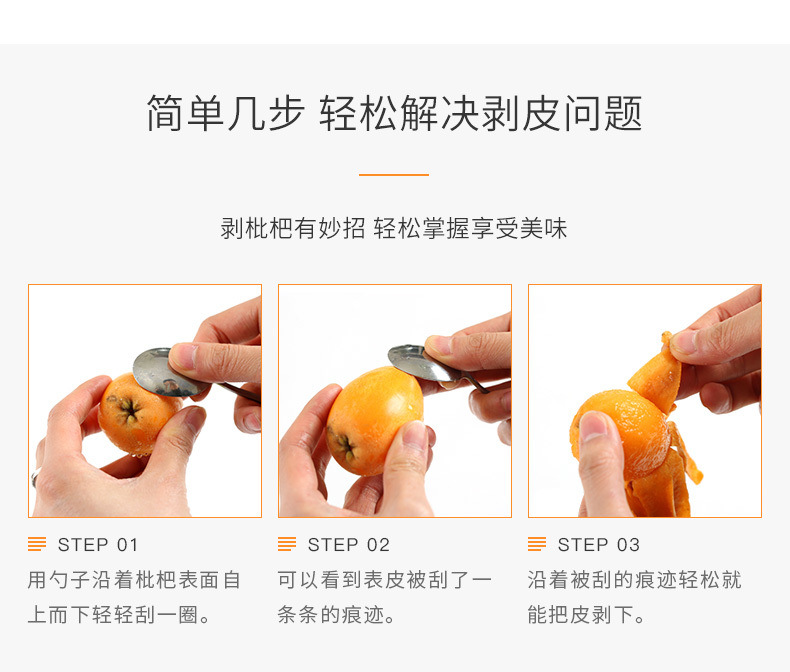 简单几步 轻松解决剥皮问题

剥枇杷有妙招 轻松掌握享受美味

STEP 01
用勺子沿着枇杷表面自上而下轻轻刮一圈。

STEP 02
可以看到表皮被刮了一条条的痕迹。

STEP 03
沿着被刮的痕迹轻松就能把皮剥下。