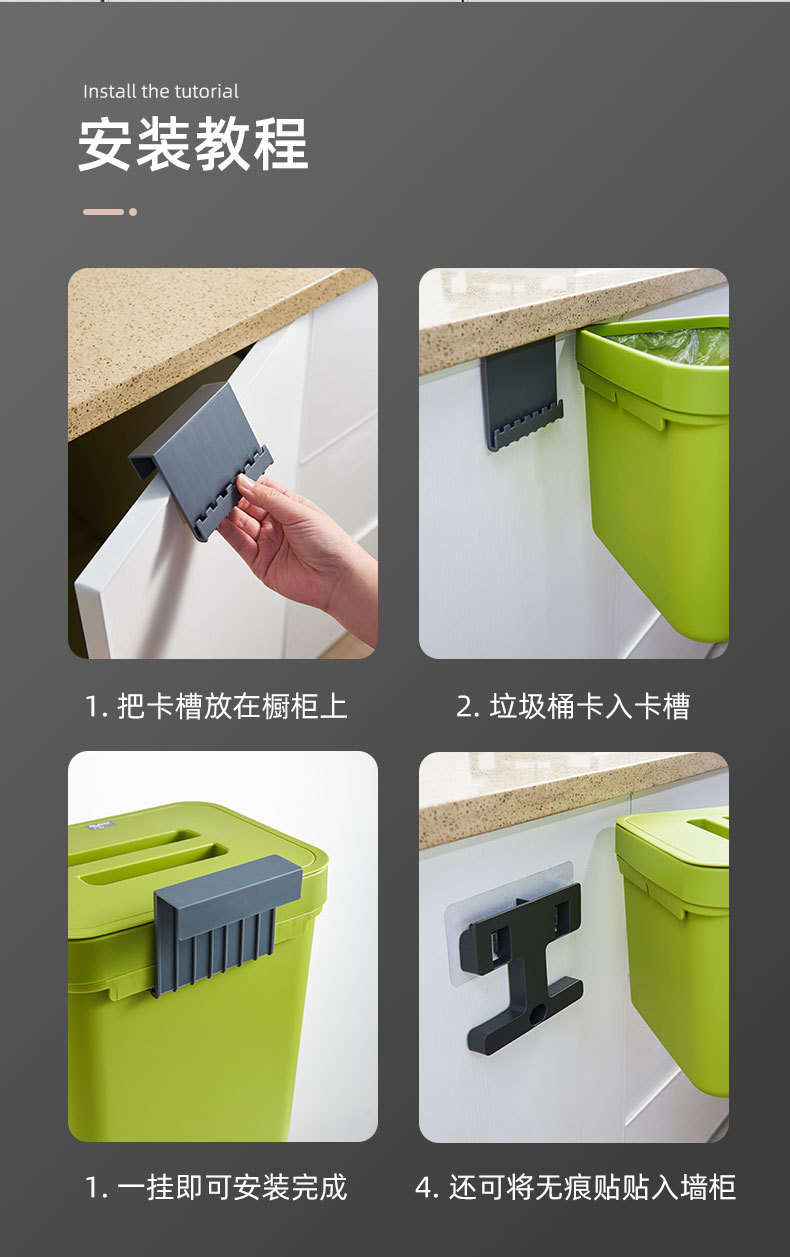 Install the tutorial

安装教程

1. 把卡槽放在橱柜上

2. 垃圾桶卡入卡槽

1. 一挂即可安装完成

4. 还可将无痕贴贴入墙柜