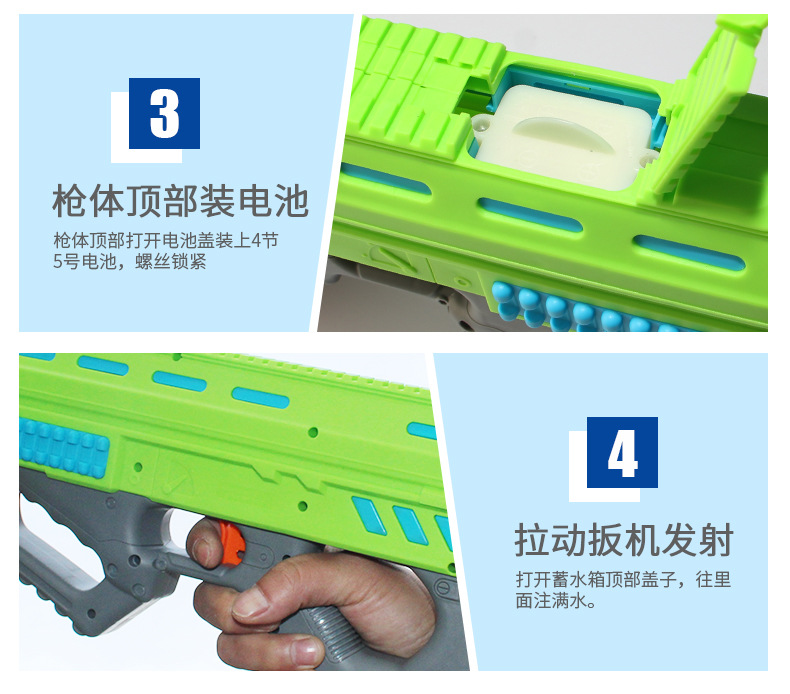 3

枪体顶部装电池

枪体顶部打开电池盖装上4节5号电池，螺丝锁紧

4

拉动扳机发射

打开蓄水箱顶部盖子，往里面注满水。