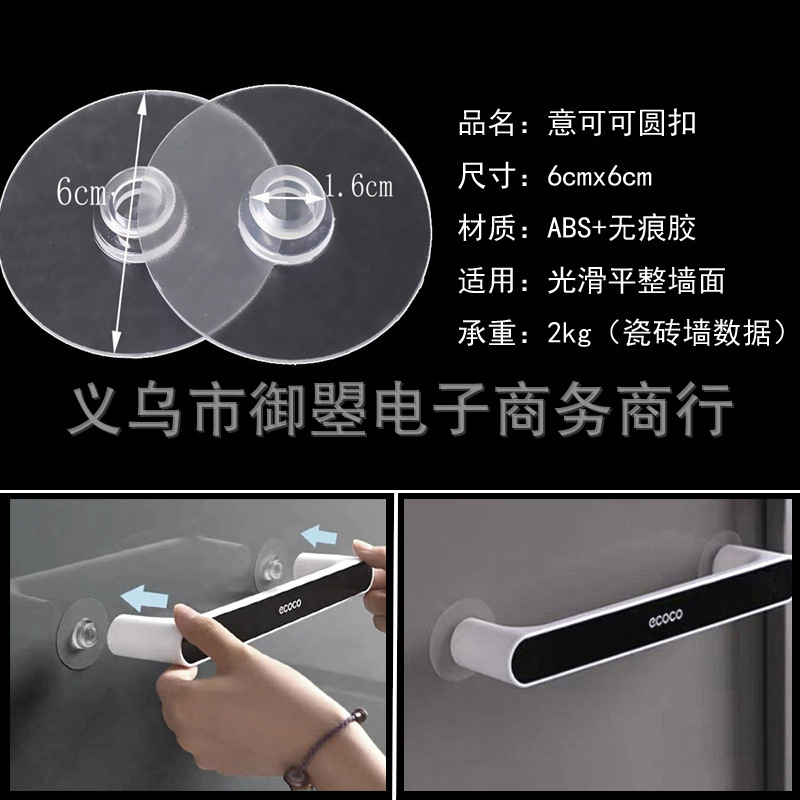 6cm

1.6cm

品名：意可可圆扣

尺寸：6cmx6cm

材质：ABS+无痕胶

适用：光滑平整墙面

承重：2kg（瓷砖墙数据）

义乌市御曌电子商务商行

ecoco

ecoco