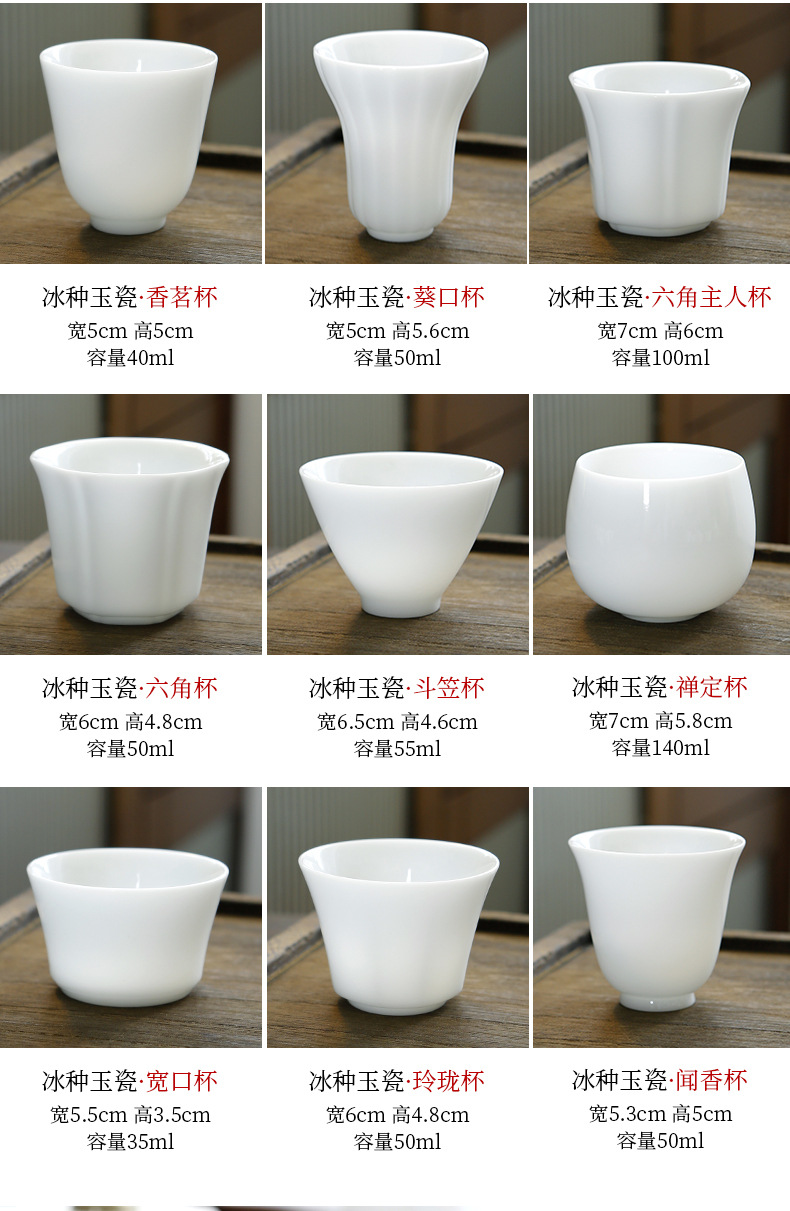 冰种玉瓷·香茗杯
宽5cm 高5cm
容量40ml

冰种玉瓷·葵口杯
宽5cm 高5.6cm
容量50ml

冰种玉瓷·六角主人杯
宽7cm 高6cm
容量100ml

冰种玉瓷·六角杯
宽6cm 高4.8cm
容量50ml

冰种玉瓷·斗笠杯
宽6.5cm 高4.6cm
容量55ml

冰种玉瓷·禅定杯
宽7cm 高5.8cm
容量140ml

冰种玉瓷·宽口杯
宽5.5cm 高3.5cm
容量35ml

冰种玉瓷·玲珑杯
宽6cm 高4.8cm
容量50ml

冰种玉瓷·闻香杯
宽5.3cm 高5cm
容量50ml