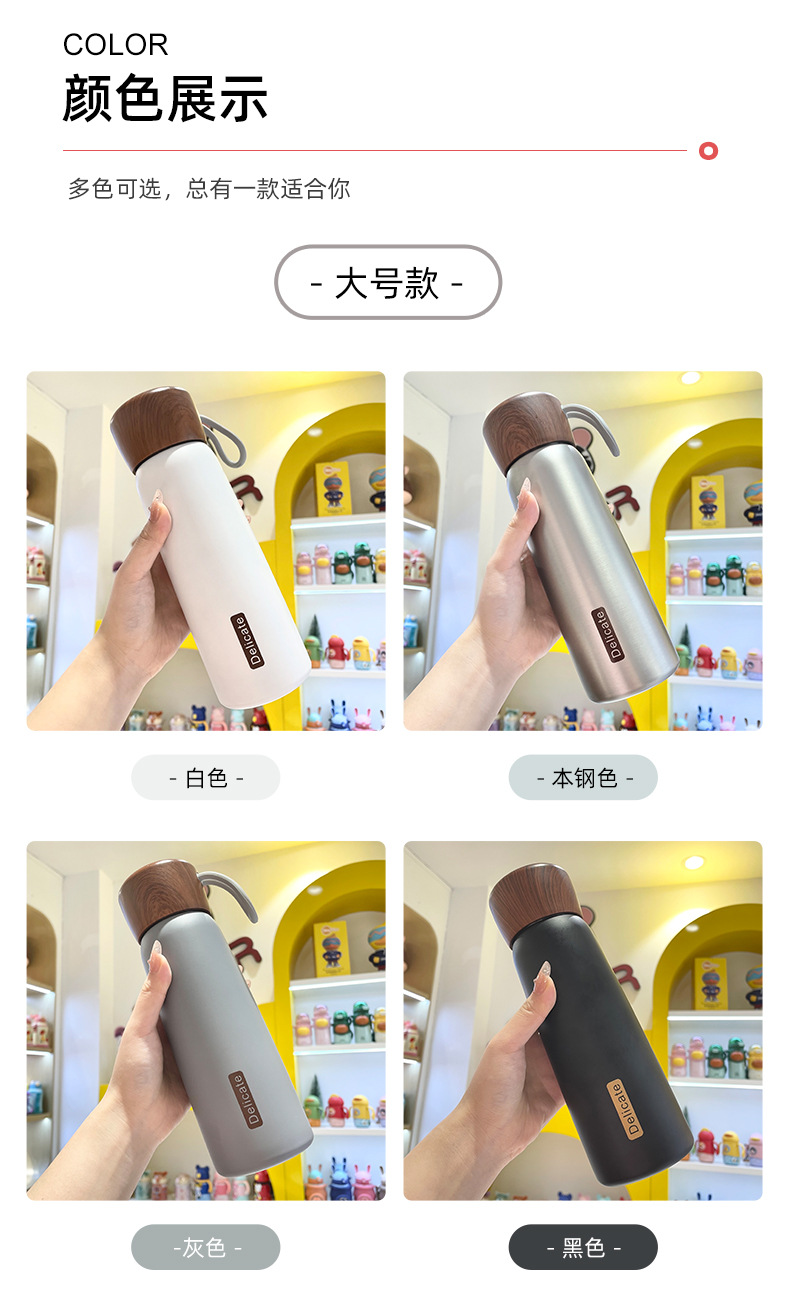 COLOR
颜色展示

多色可选，总有一款适合你

- 大号款 -

Delicate

- 白色 -

Delicate

- 本钢色 -

Delicate

-灰色 -

Delicate

- 黑色 -