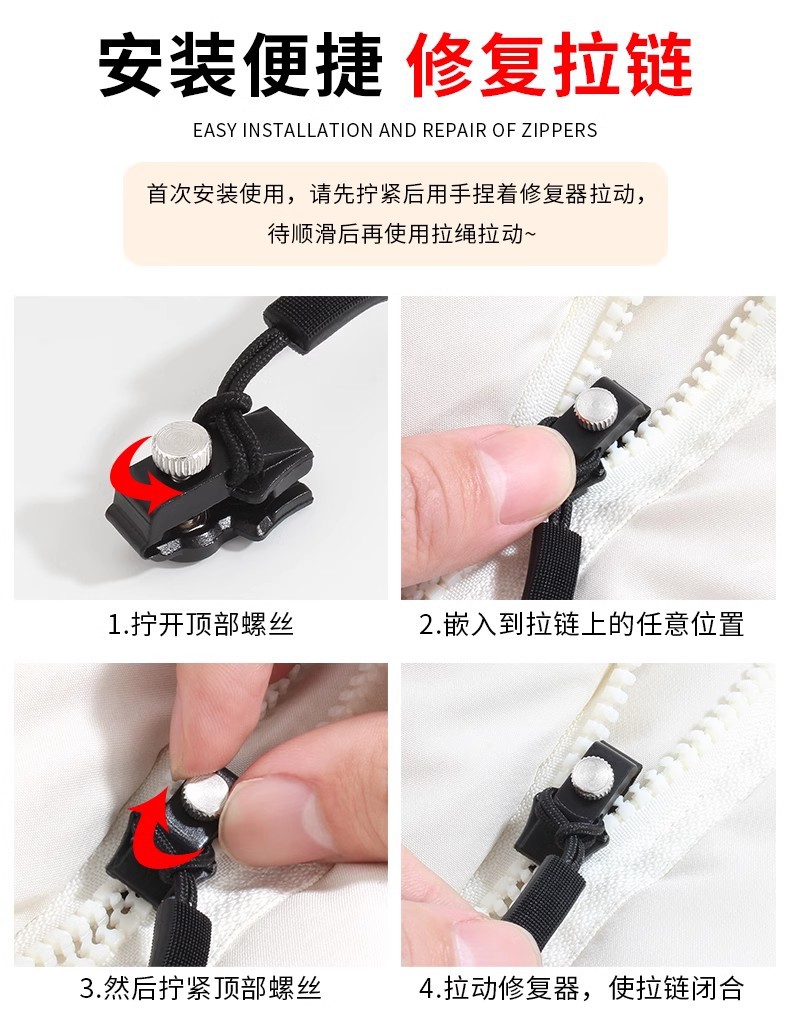 安装便捷 修复拉链

EASY INSTALLATION AND REPAIR OF ZIPPERS

首次安装使用，请先拧紧后用手捏着修复器拉动，待顺滑后再使用拉绳拉动~

1.拧开顶部螺丝

2.嵌入到拉链上的任意位置

3.然后拧紧顶部螺丝

4.拉动修复器，使拉链闭合