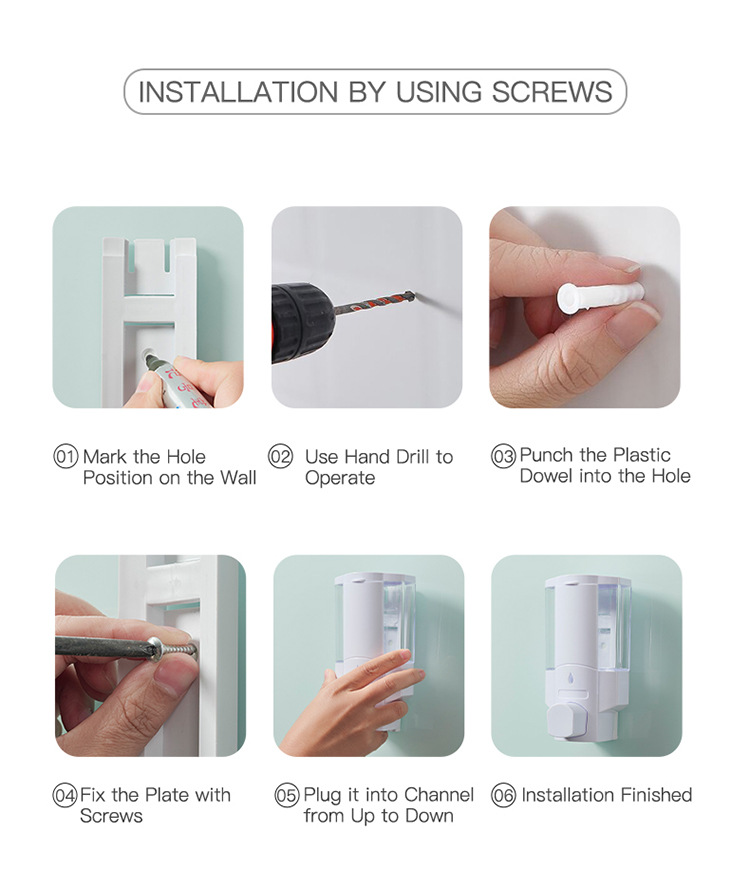 INSTALLATION BY USING SCREWS

01 Mark the Hole Position on the Wall

02 Use Hand Drill to Operate

03 Punch the Plastic Dowel into the Hole

04 Fix the Plate with Screws

05 Plug it into Channel from Up to Down

06 Installation Finished